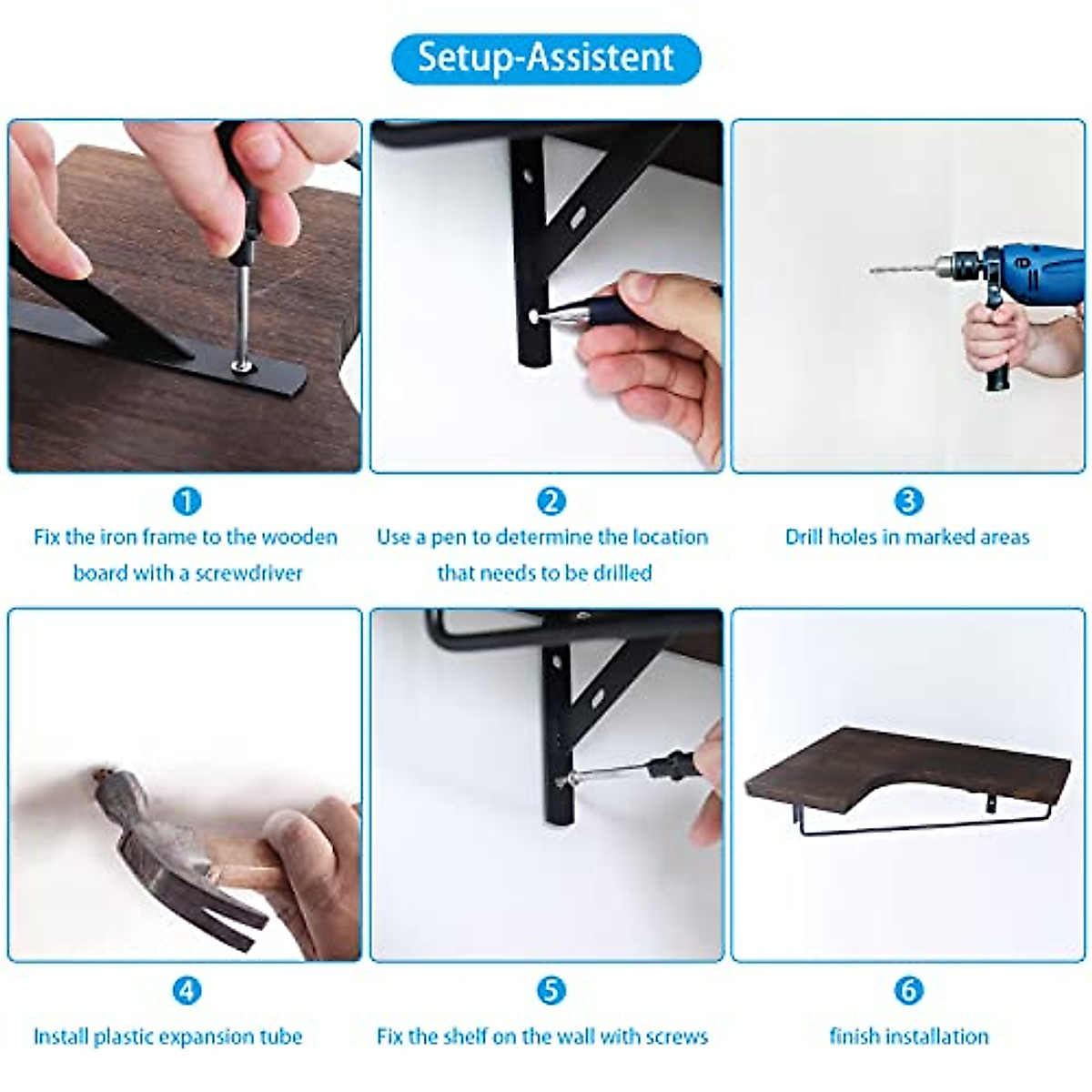 Setup-Assistent

1
Fix the iron frame to the wooden board with a screwdriver

2
Use a pen to determine the location that needs to be drilled

3
Drill holes in marked areas

4
Install plastic expansion tube

5
Fix the shelf on the wall with screws

6
finish installation