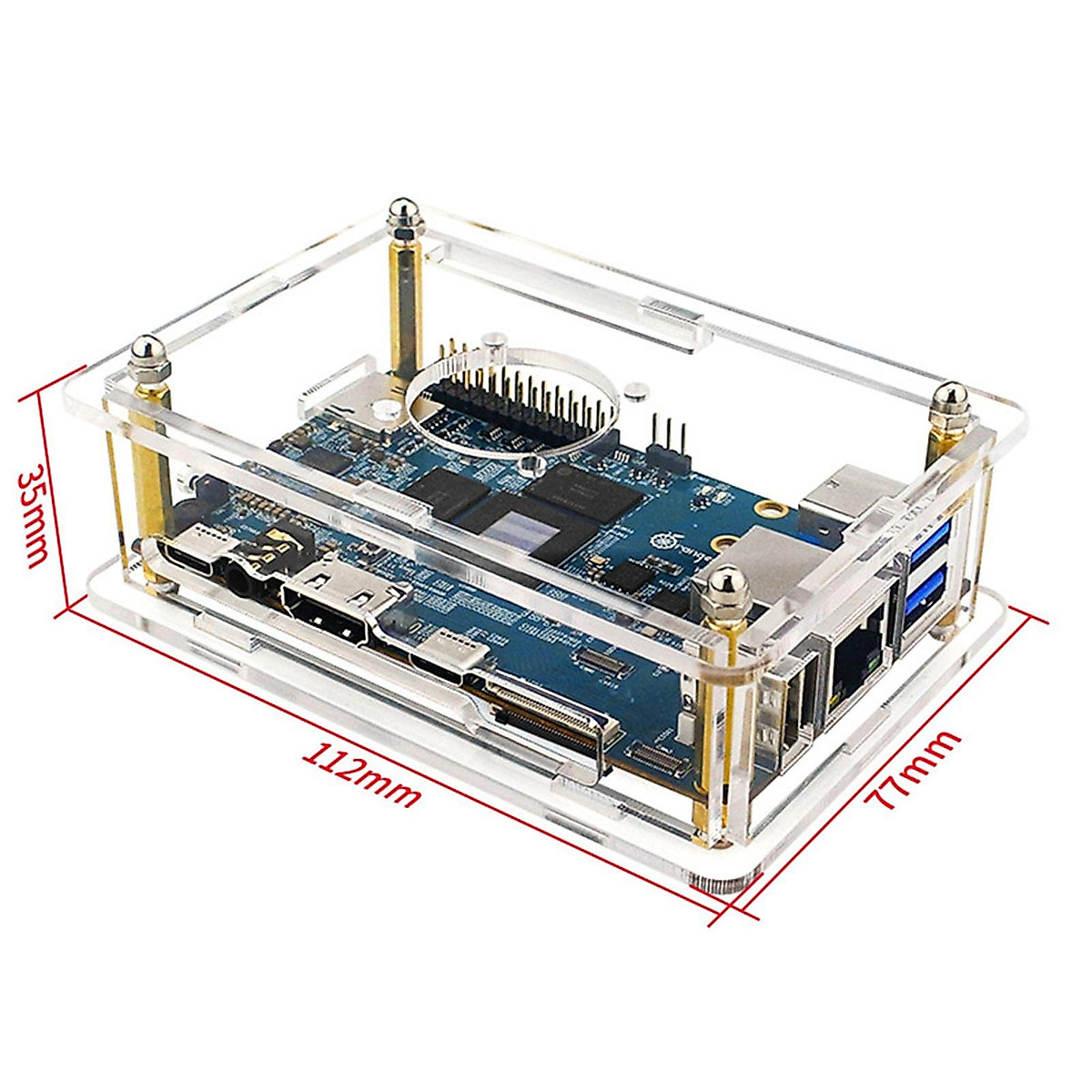 35mm
112mm
77mm