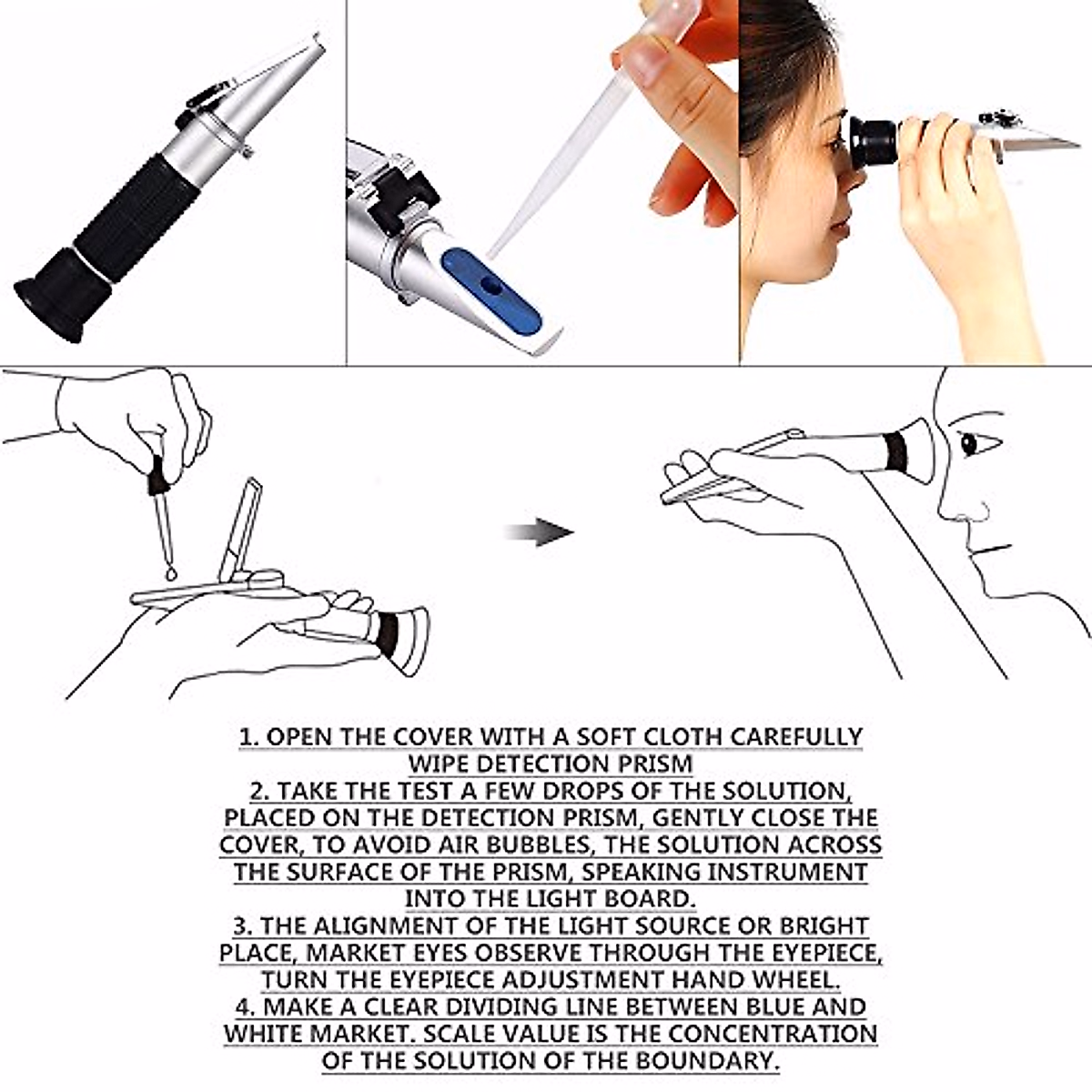 1. OPEN THE COVER WITH A SOFT CLOTH CAREFULLY WIPE DETECTION PRISM
2. TAKE THE TEST A FEW DROPS OF THE SOLUTION, PLACED ON THE DETECTION PRISM, GENTLY CLOSE THE COVER, TO AVOID AIR BUBBLES, THE SOLUTION ACROSS THE SURFACE OF THE PRISM, SPEAKING INSTRUMENT INTO THE LIGHT BOARD.
3. THE ALIGNMENT OF THE LIGHT SOURCE OR BRIGHT PLACE, MARKET EYES OBSERVE THROUGH THE EYEPIECE, TURN THE EYEPIECE ADJUSTMENT HAND WHEEL.
4. MAKE A CLEAR DIVIDING LINE BETWEEN BLUE AND WHITE MARKET. SCALE VALUE IS THE CONCENTRATION OF THE SOLUTION OF THE BOUNDARY.