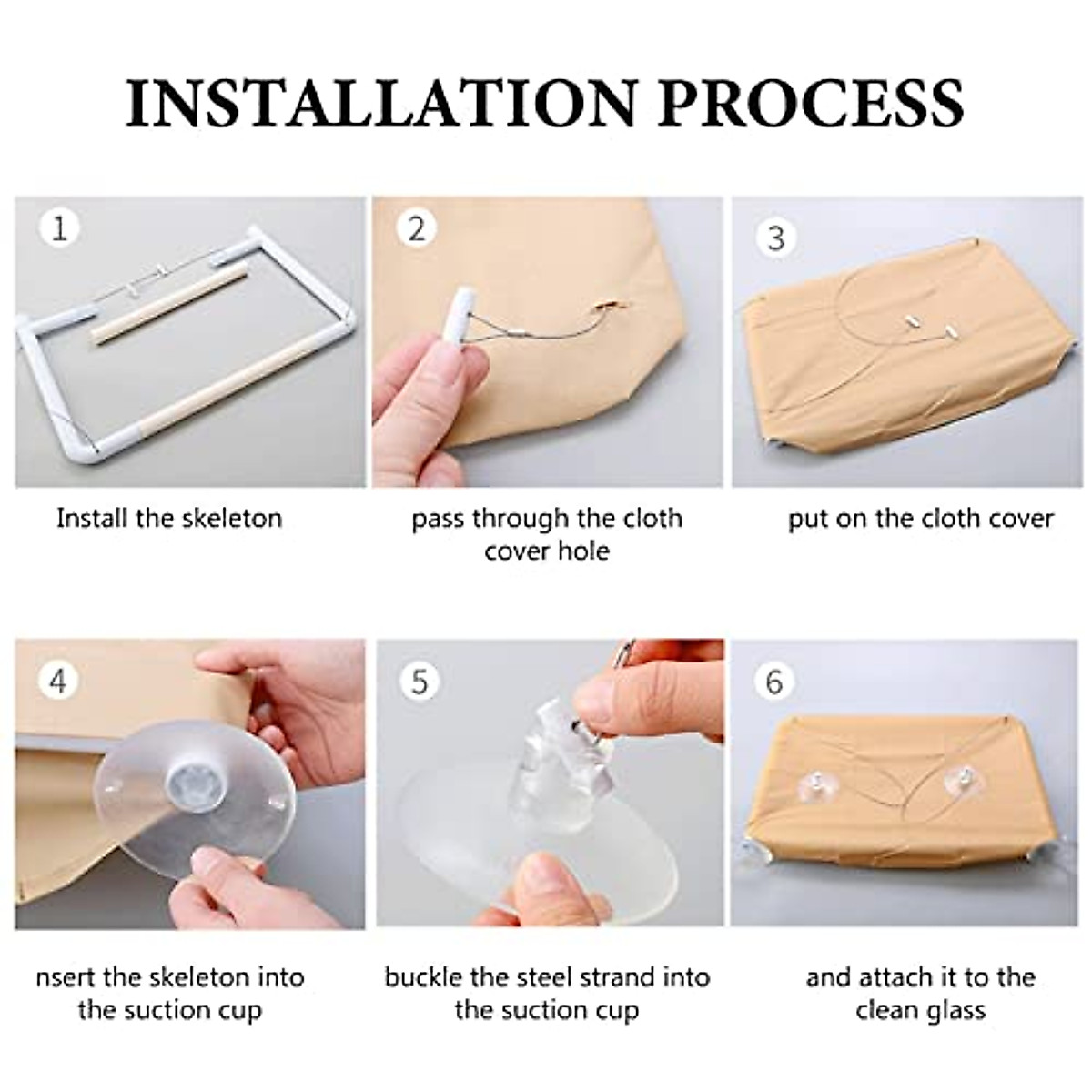 INSTALLATION PROCESS

1

Install the skeleton

2

pass through the cloth cover hole

3

put on the cloth cover

4

nsert the skeleton into the suction cup

5

buckle the steel strand into the suction cup

6

and attach it to the clean glass