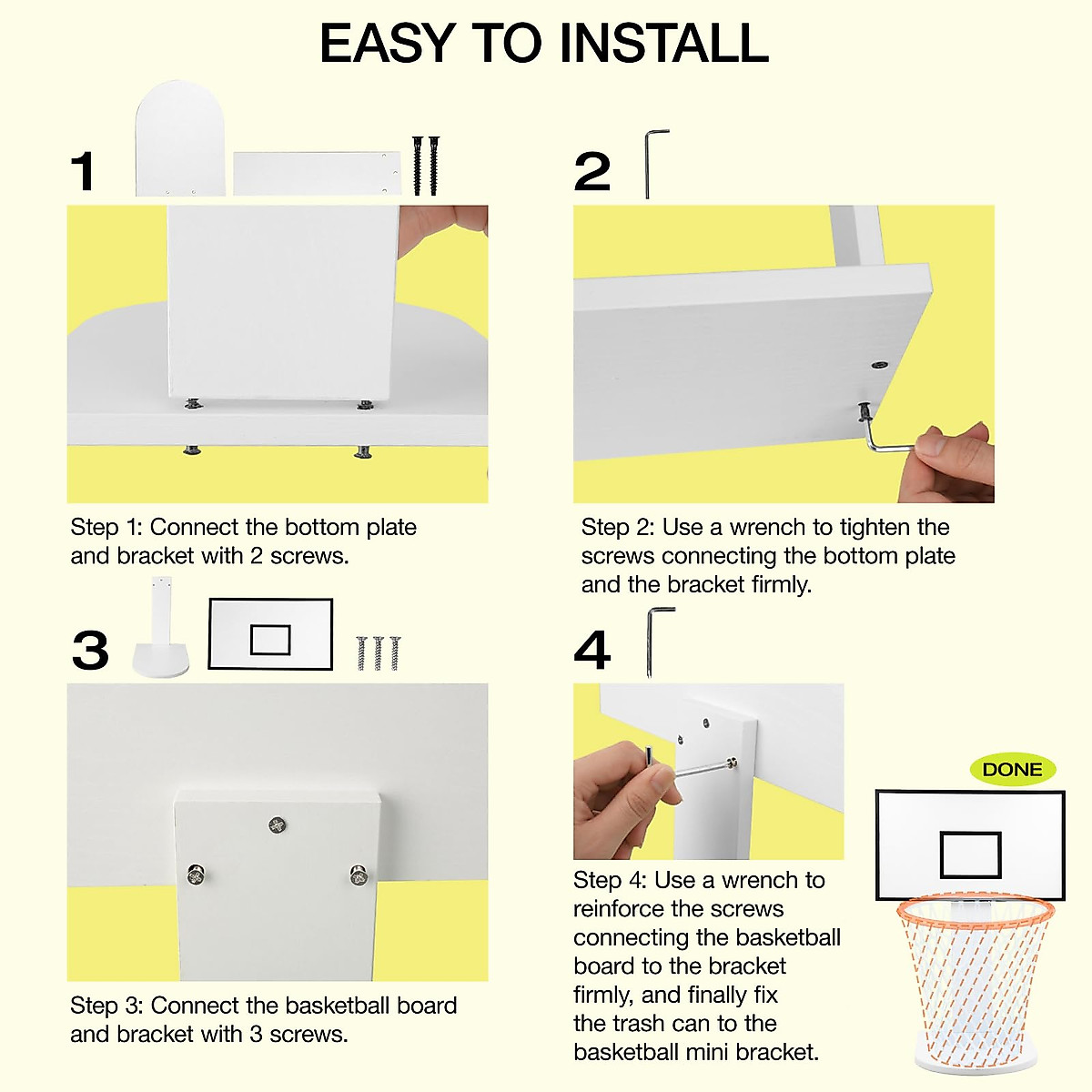 EASY TO INSTALL

1

Step 1: Connect the bottom plate and bracket with 2 screws.

2

Step 2: Use a wrench to tighten the screws connecting the bottom plate and the bracket firmly.

3

Step 3: Connect the basketball board and bracket with 3 screws.

4

Step 4: Use a wrench to reinforce the screws connecting the basketball board to the bracket firmly, and finally fix the trash can to the basketball mini bracket.

DONE