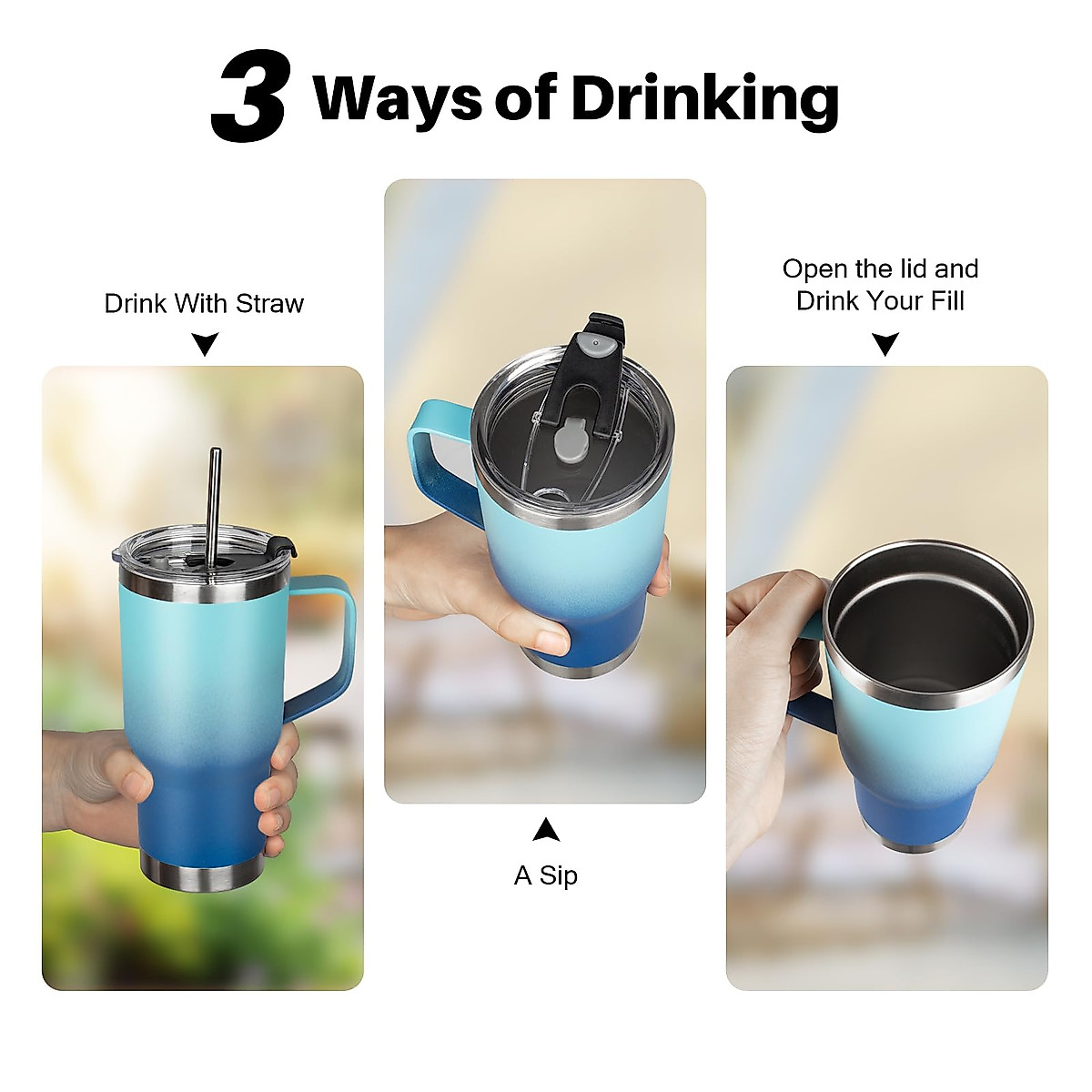 3 Ways of Drinking

Drink With Straw

A Sip

Open the lid and Drink Your Fill