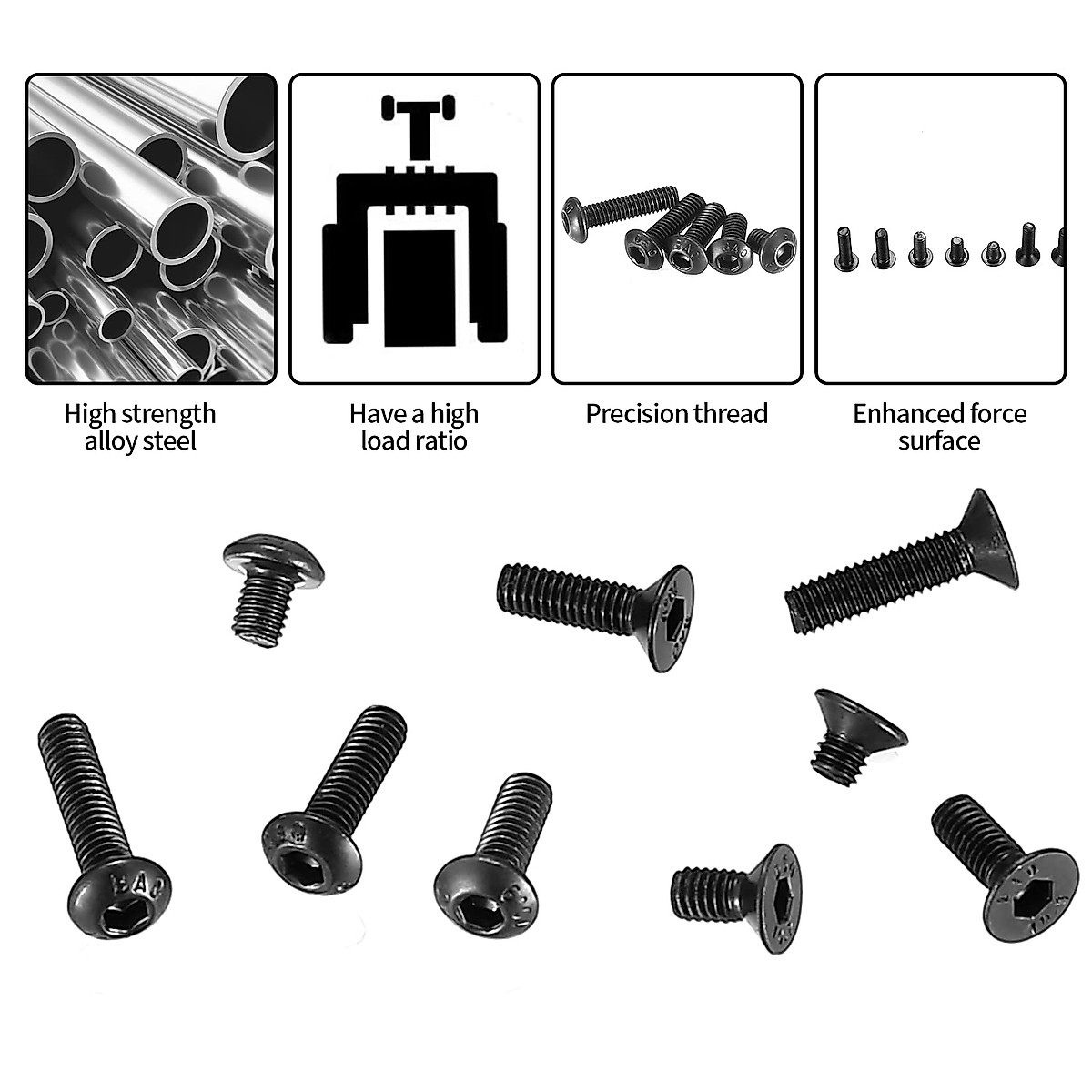 High strength alloy steel

Have a high load ratio

Precision thread

Enhanced force surface