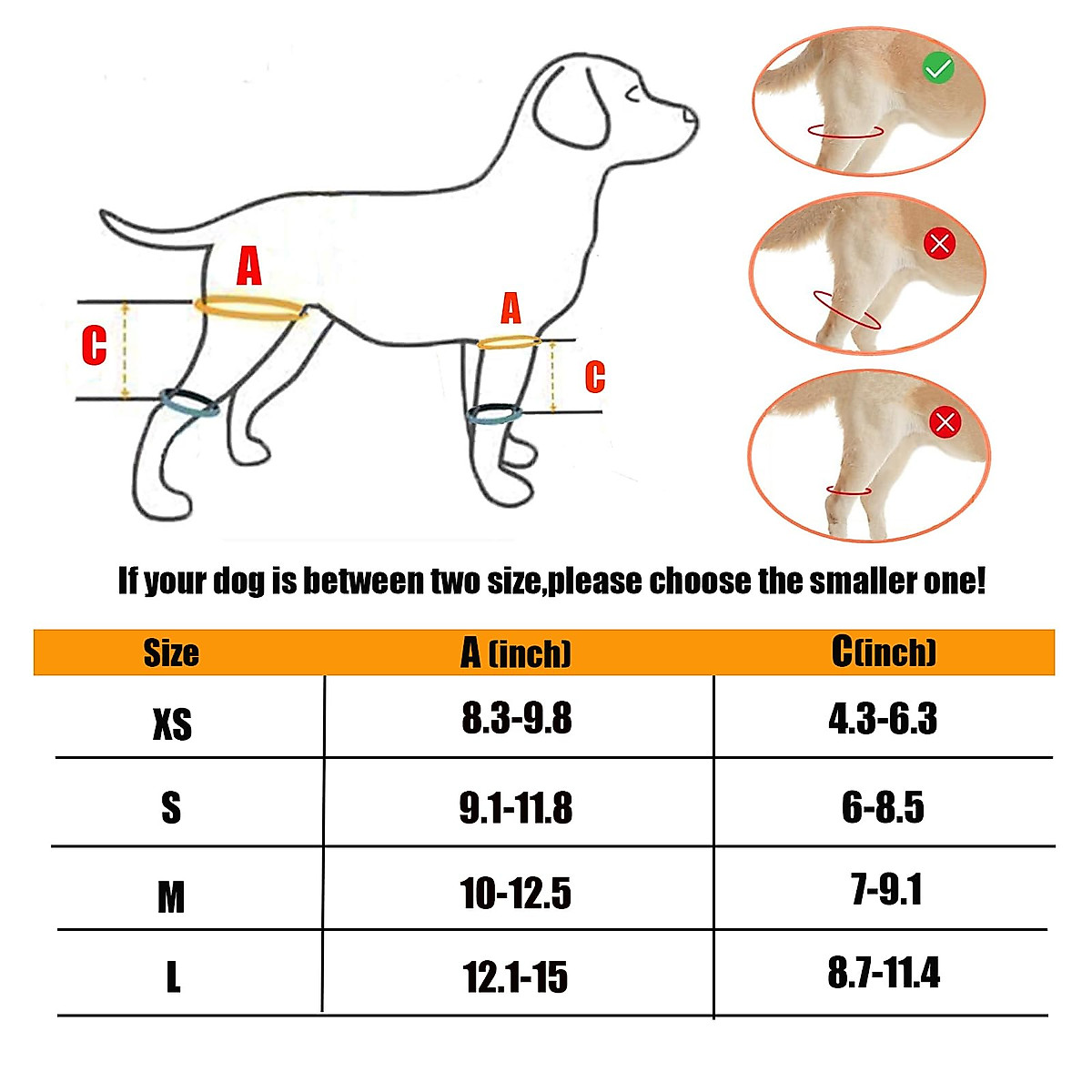 A
C
A
C

If your dog is between two size,please choose the smaller one!

| Size | A (inch) | C(inch) |
|---|---|---|
| XS | 8.3-9.8 | 4.3-6.3 |
| S | 9.1-11.8 | 6-8.5 |
| M | 10-12.5 | 7-9.1 |
| L | 12.1-15 | 8.7-11.4 |