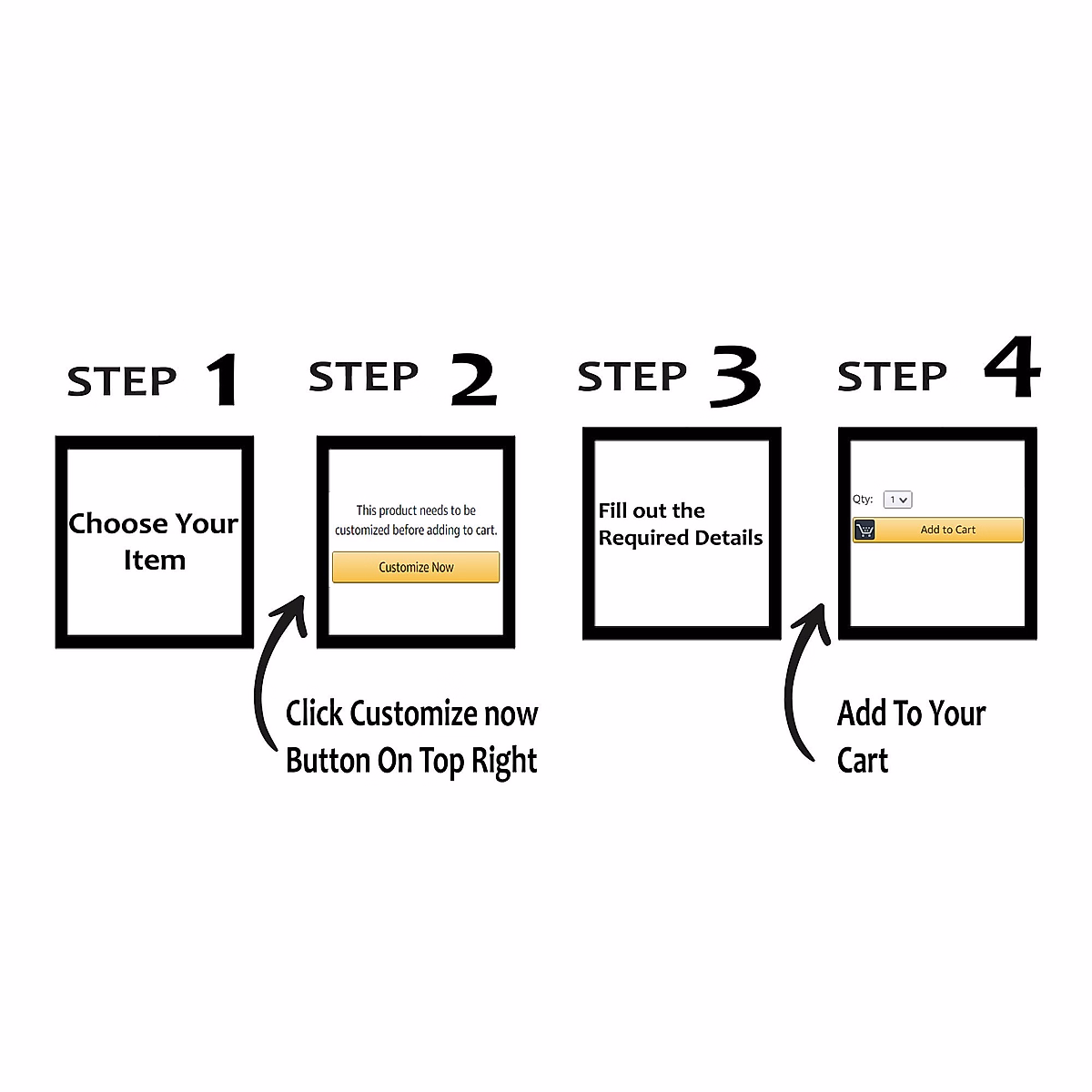 STEP 1

Choose Your Item

STEP 2

This product needs to be customized before adding to cart.

Customize Now

Click Customize now Button On Top Right

STEP 3

Fill out the Required Details

STEP 4

Qty: 1

Add to Cart

Add To Your Cart