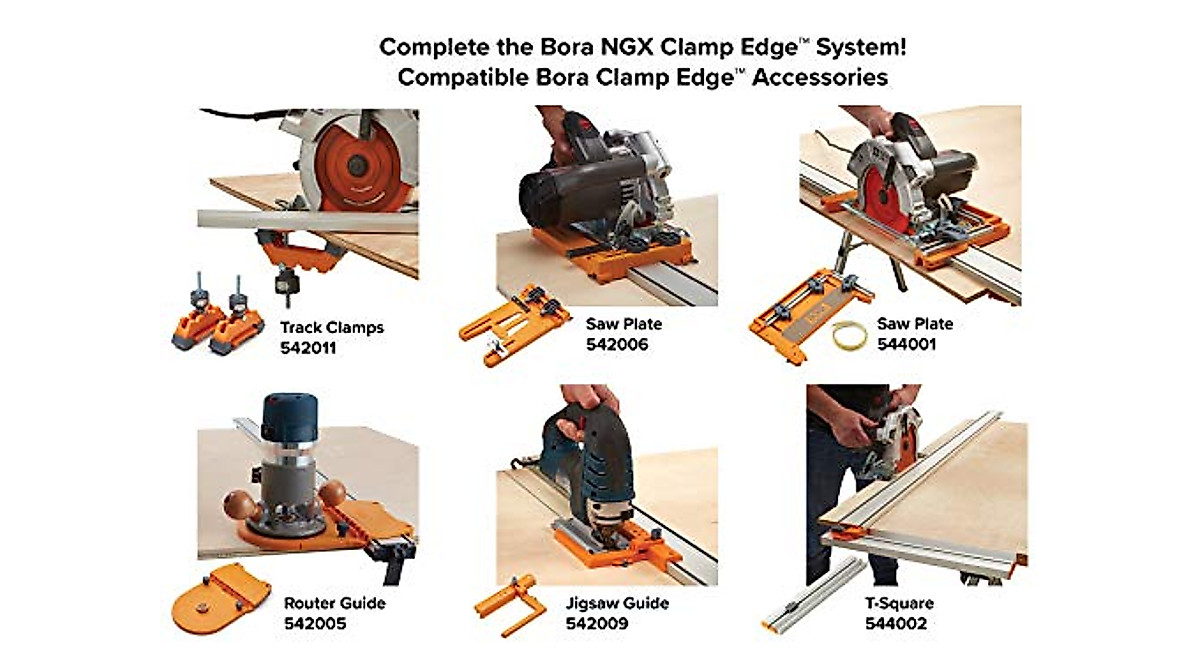 Complete the Bora NGX Clamp Edge™ System!
Compatible Bora Clamp Edge™ Accessories

Track Clamps
542011

Saw Plate
542006

Saw Plate
544001

Router Guide
542005

Jigsaw Guide
542009

T-Square
544002