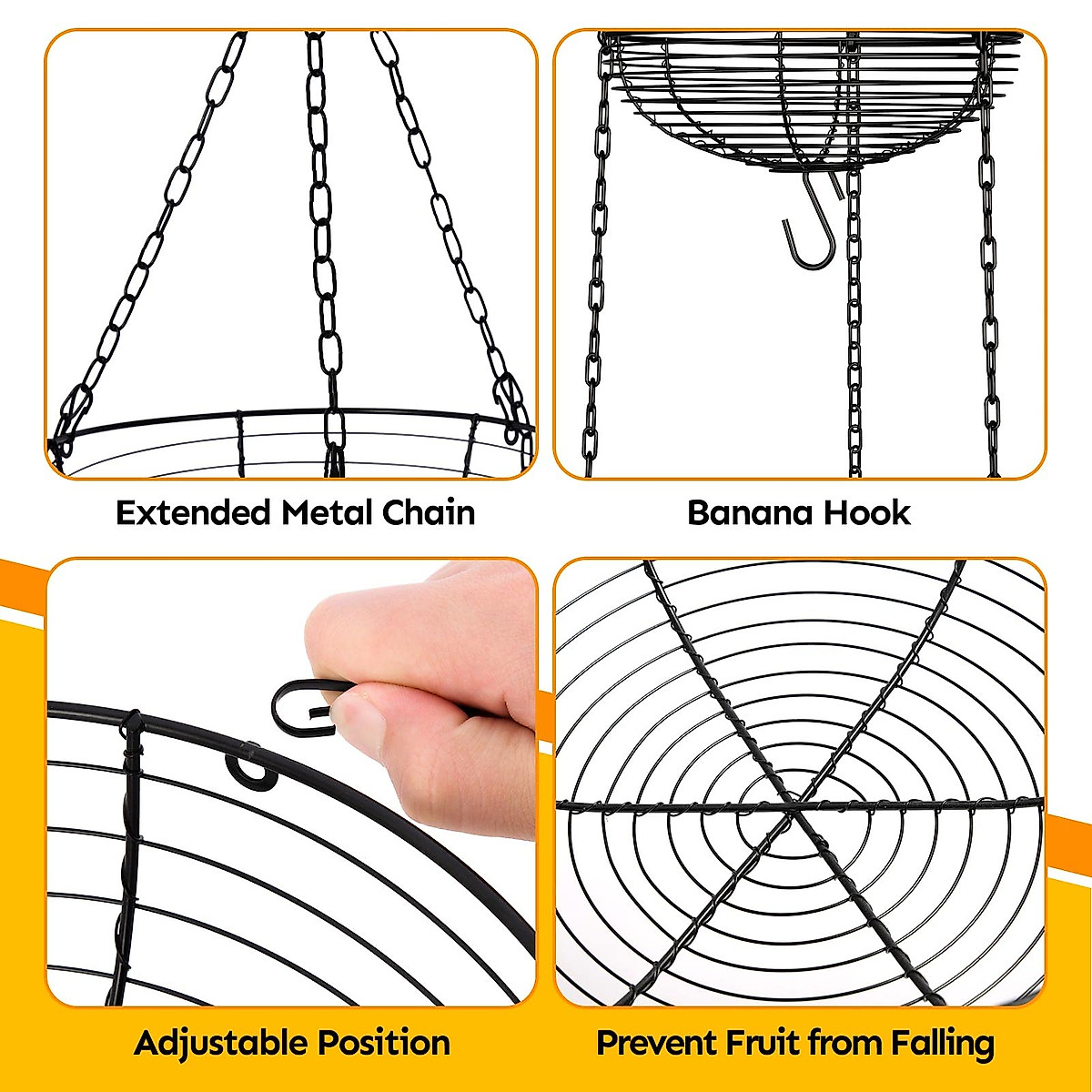 Extended Metal Chain

Banana Hook

Adjustable Position

Prevent Fruit from Falling