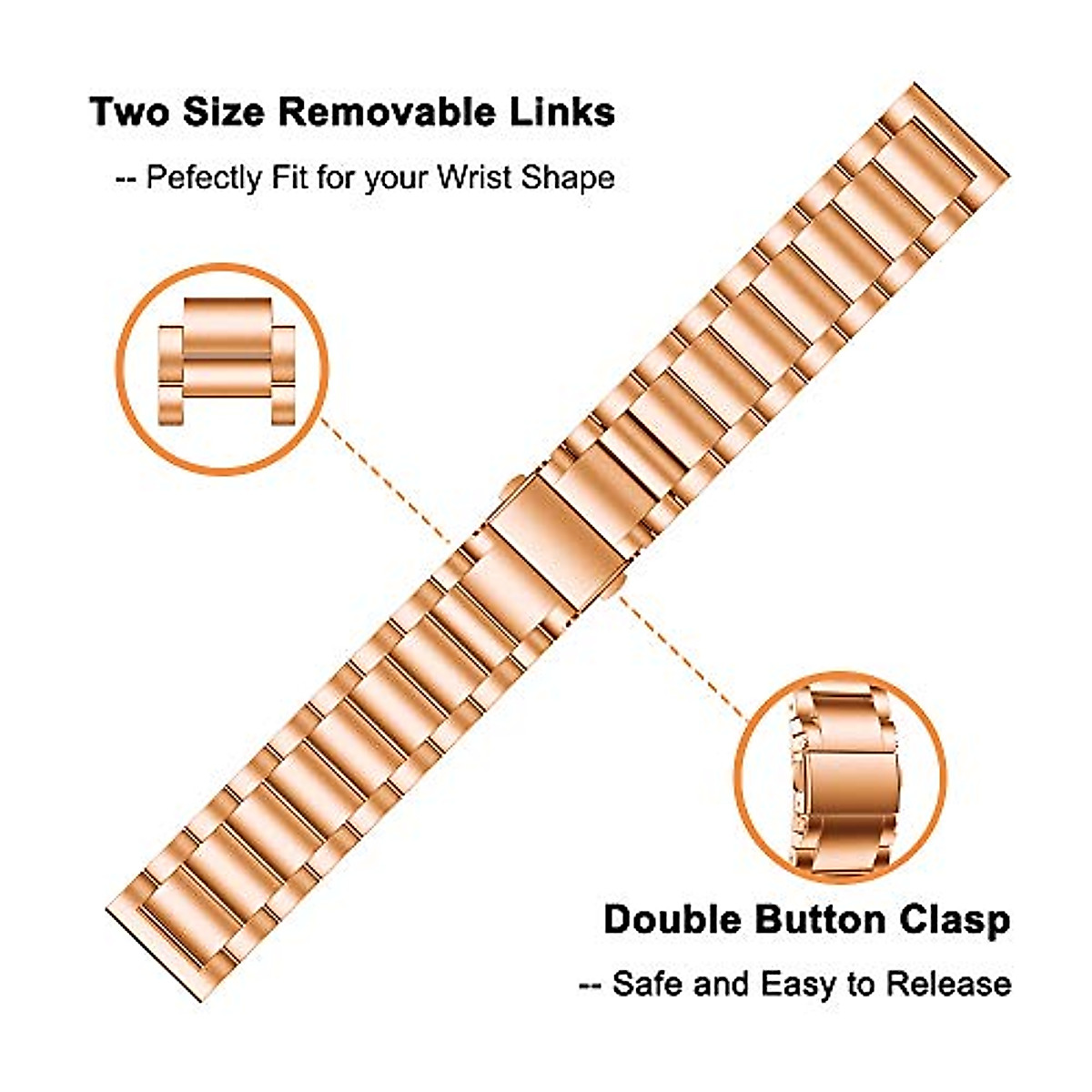 Two Size Removable Links

-- Pefectly Fit for your Wrist Shape

Double Button Clasp

-- Safe and Easy to Release