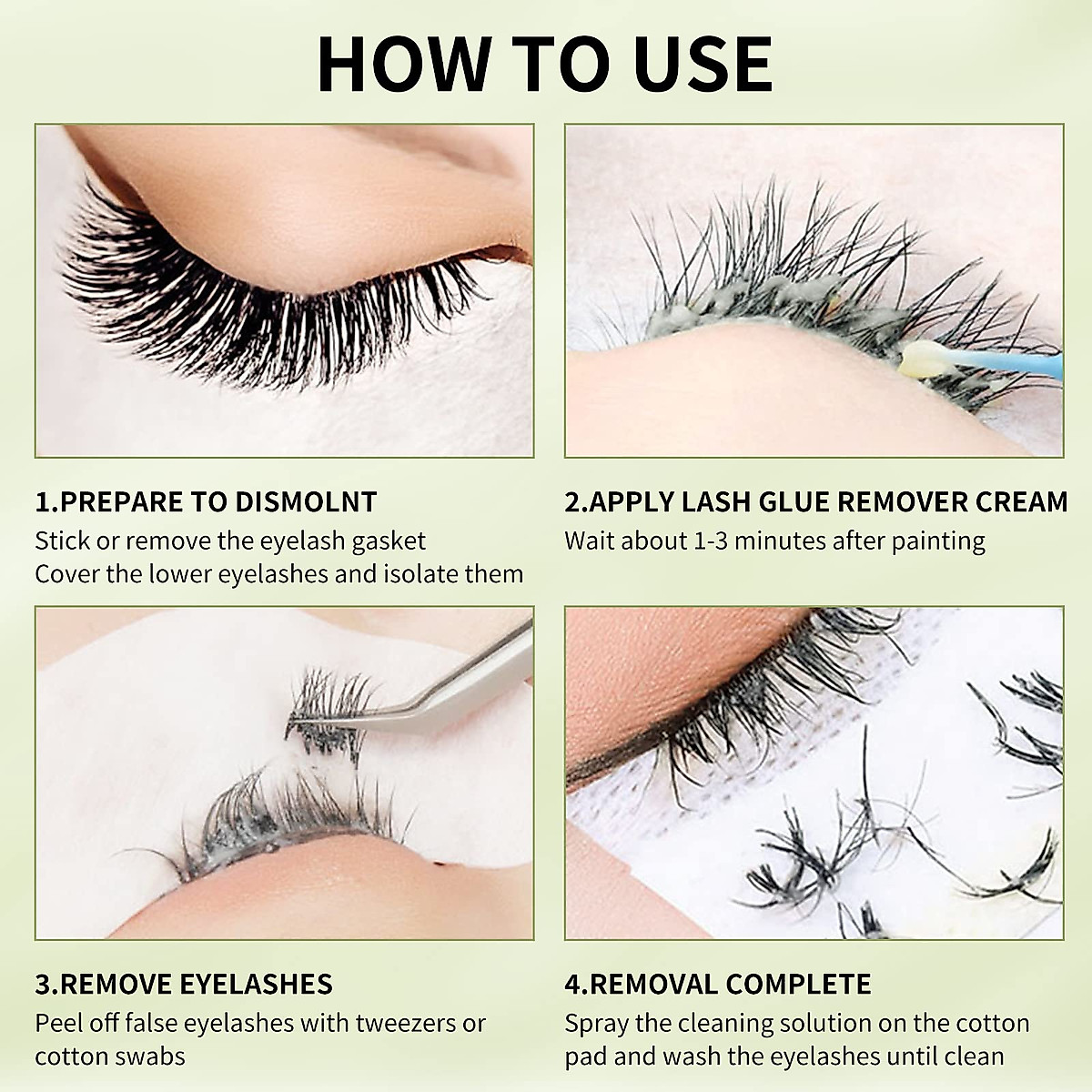 HOW TO USE

1.PREPARE TO DISMOLNT
Stick or remove the eyelash gasket
Cover the lower eyelashes and isolate them

2.APPLY LASH GLUE REMOVER CREAM
Wait about 1-3 minutes after painting

3.REMOVE EYELASHES
Peel off false eyelashes with tweezers or cotton swabs

4.REMOVAL COMPLETE
Spray the cleaning solution on the cotton pad and wash the eyelashes until clean