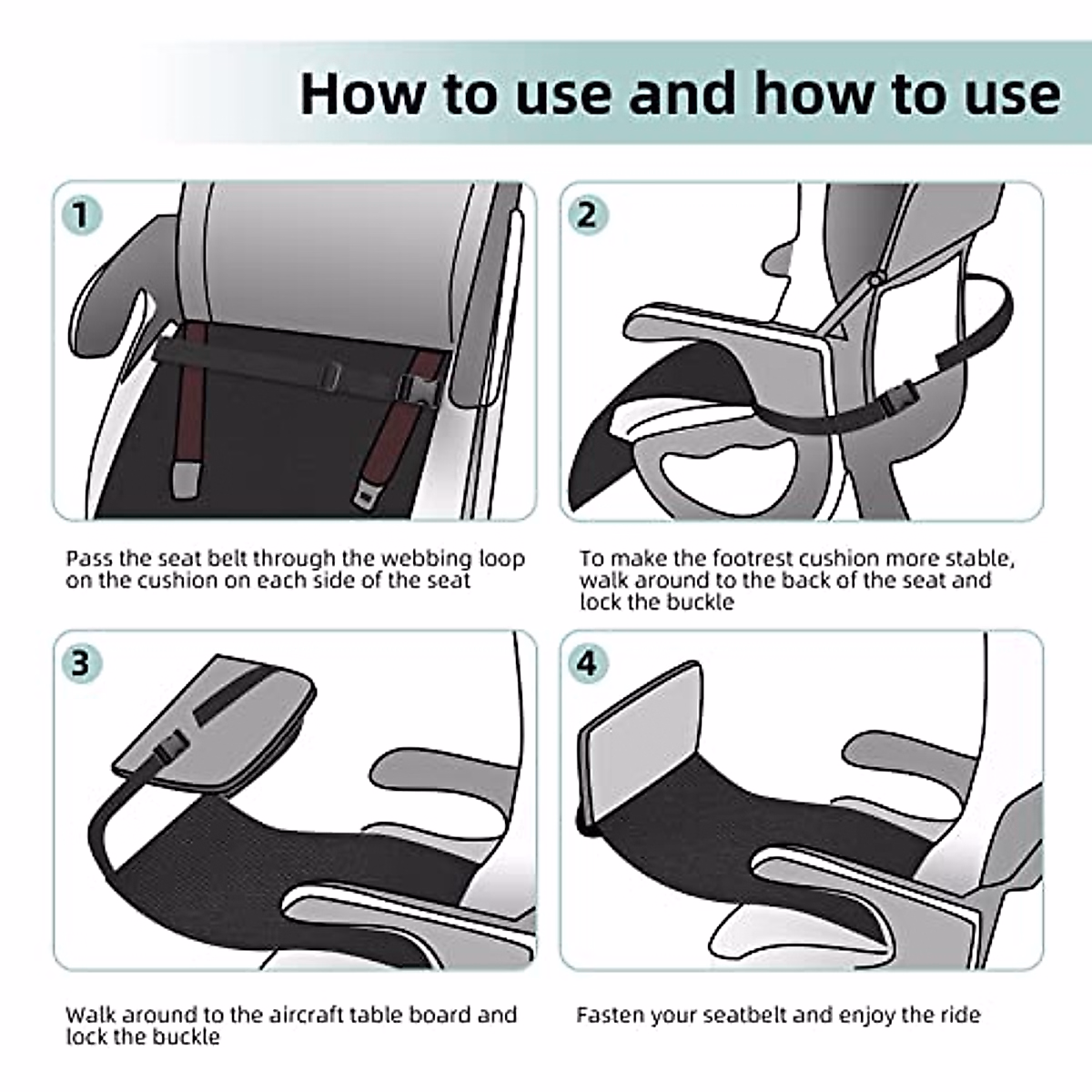 How to use and how to use

1

Pass the seat belt through the webbing loop on the cushion on each side of the seat

2

To make the footrest cushion more stable, walk around to the back of the seat and lock the buckle

3

Walk around to the aircraft table board and lock the buckle

4

Fasten your seatbelt and enjoy the ride