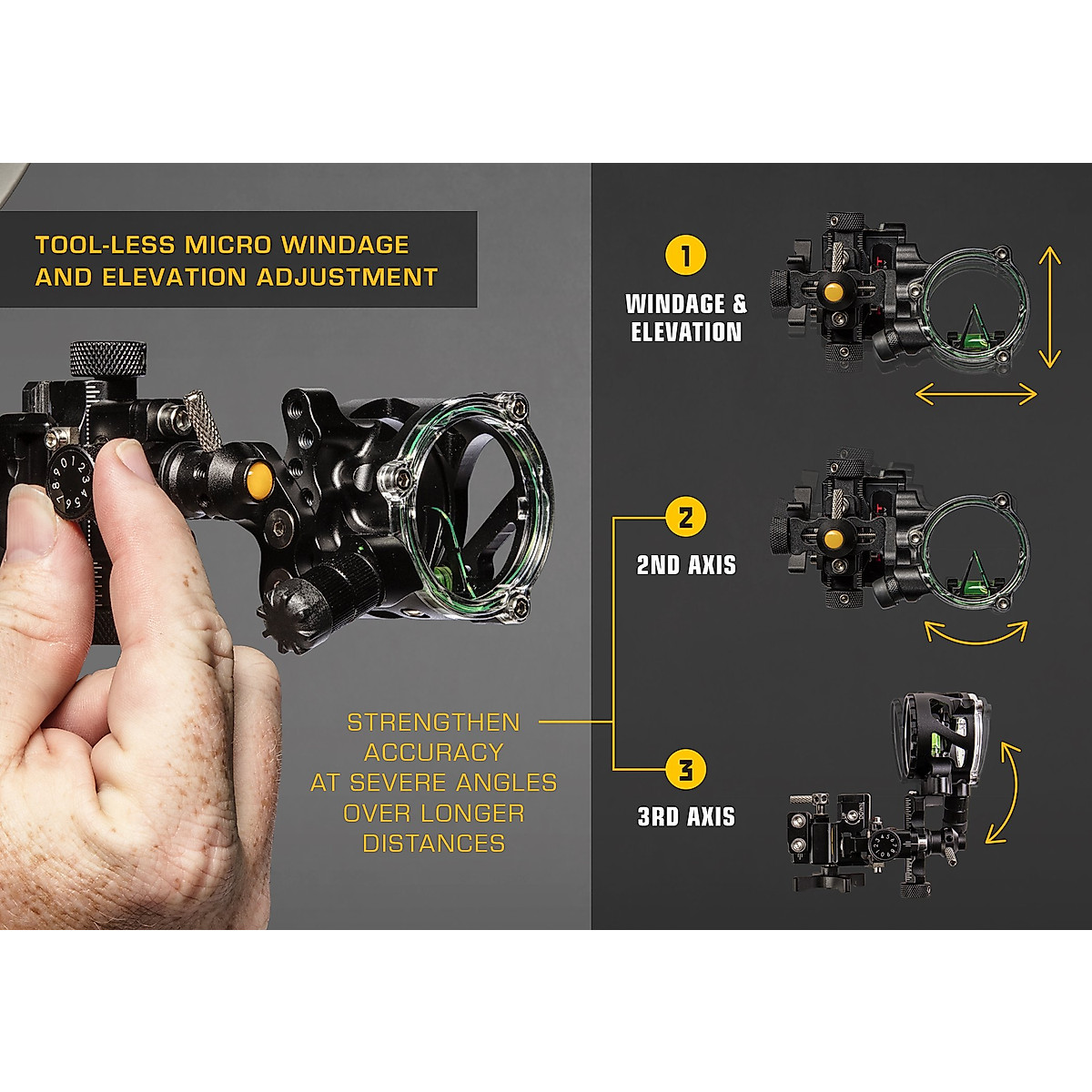 TOOL-LESS MICRO WINDAGE AND ELEVATION ADJUSTMENT

STRENGTHEN ACCURACY AT SEVERE ANGLES OVER LONGER DISTANCES

1 WINDAGE & ELEVATION

2 2ND AXIS

3 3RD AXIS