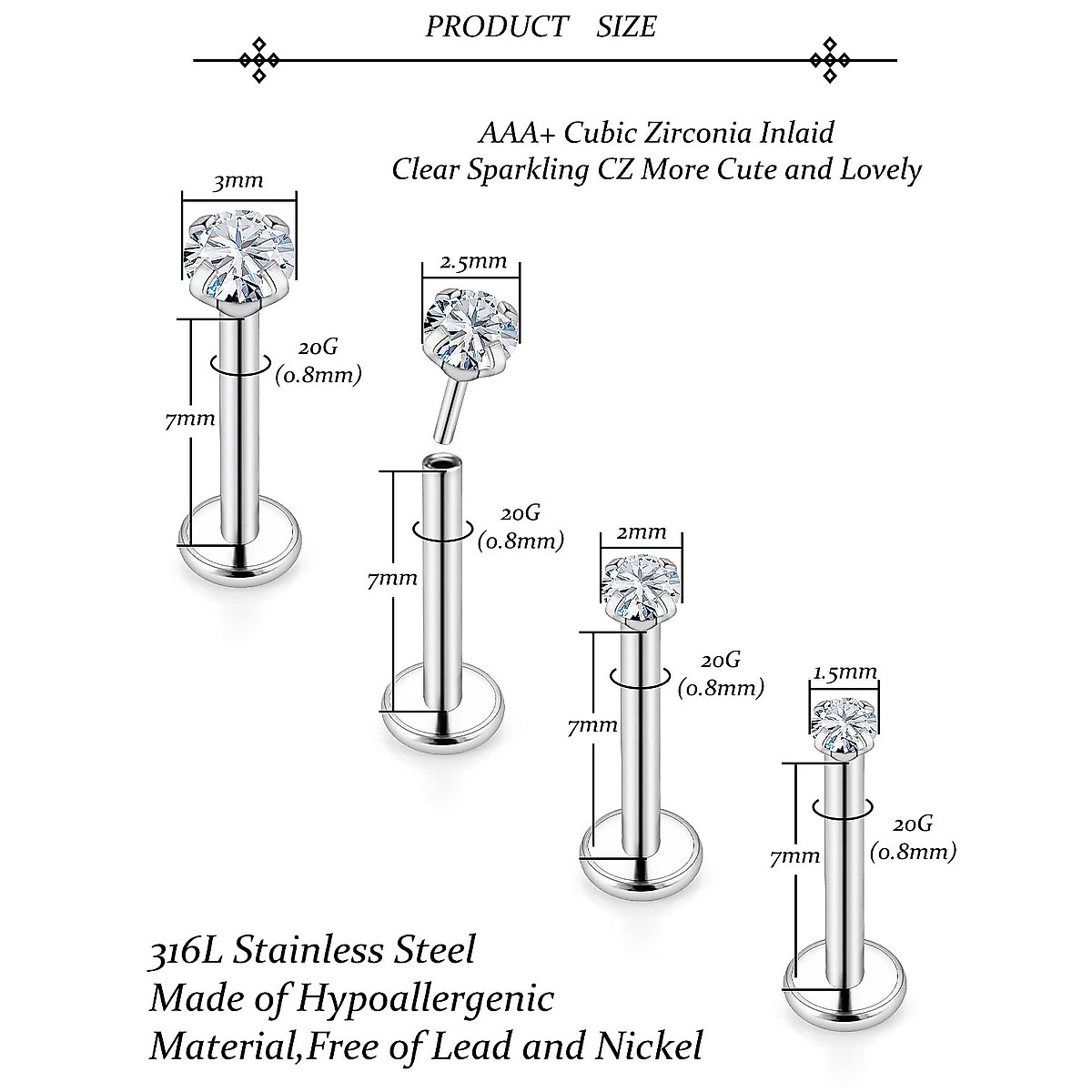 PRODUCT SIZE

AAA+ Cubic Zirconia Inlaid
Clear Sparkling CZ More Cute and Lovely

3mm

20G
(0.8mm)

7mm

2.5mm

20G
(0.8mm)

7mm

2mm

20G
(0.8mm)

7mm

1.5mm

20G
(0.8mm)

7mm

316L Stainless Steel
Made of Hypoallergenic
Material,Free of Lead and Nickel