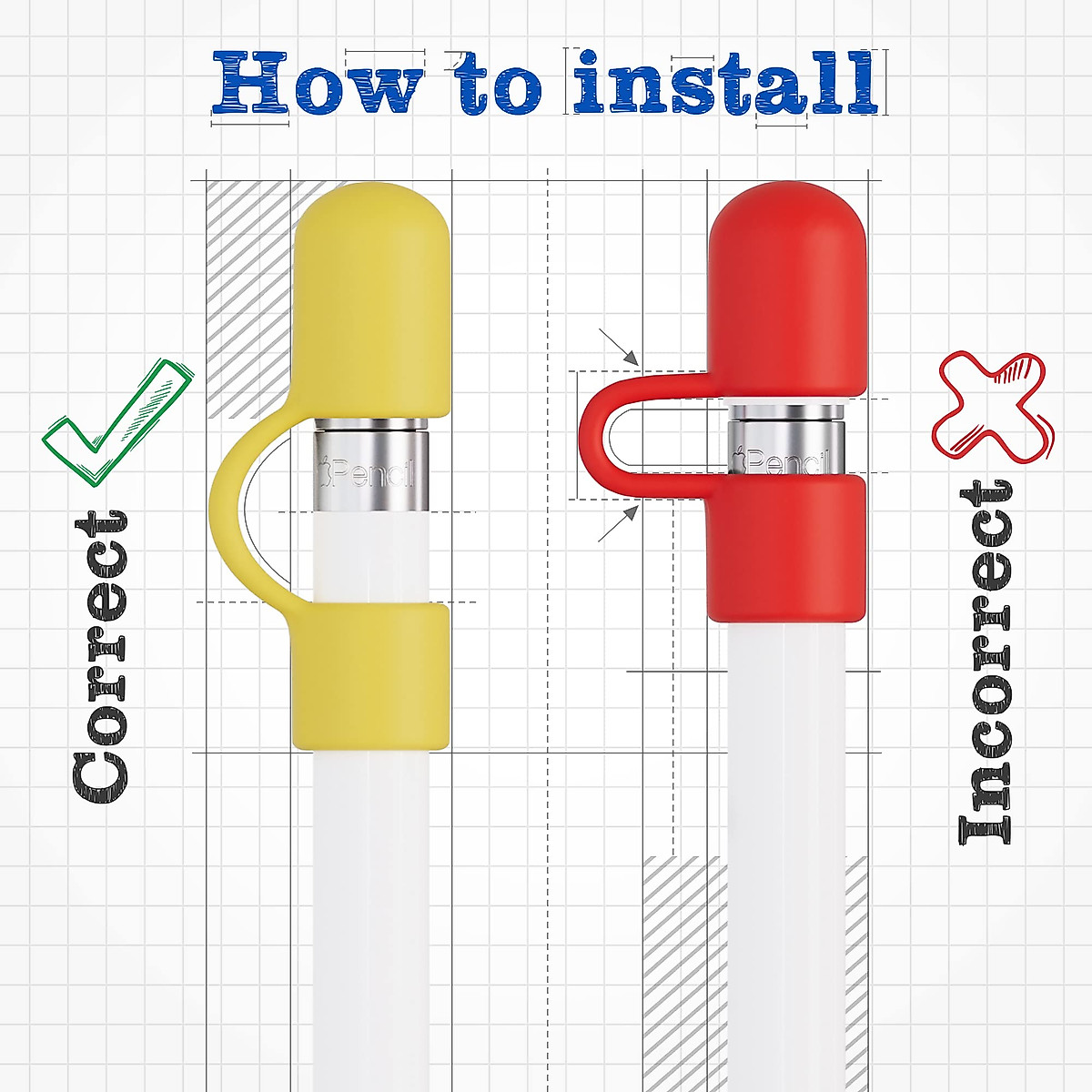 How to install

Correct

Pencil

Pencil

Incorrect