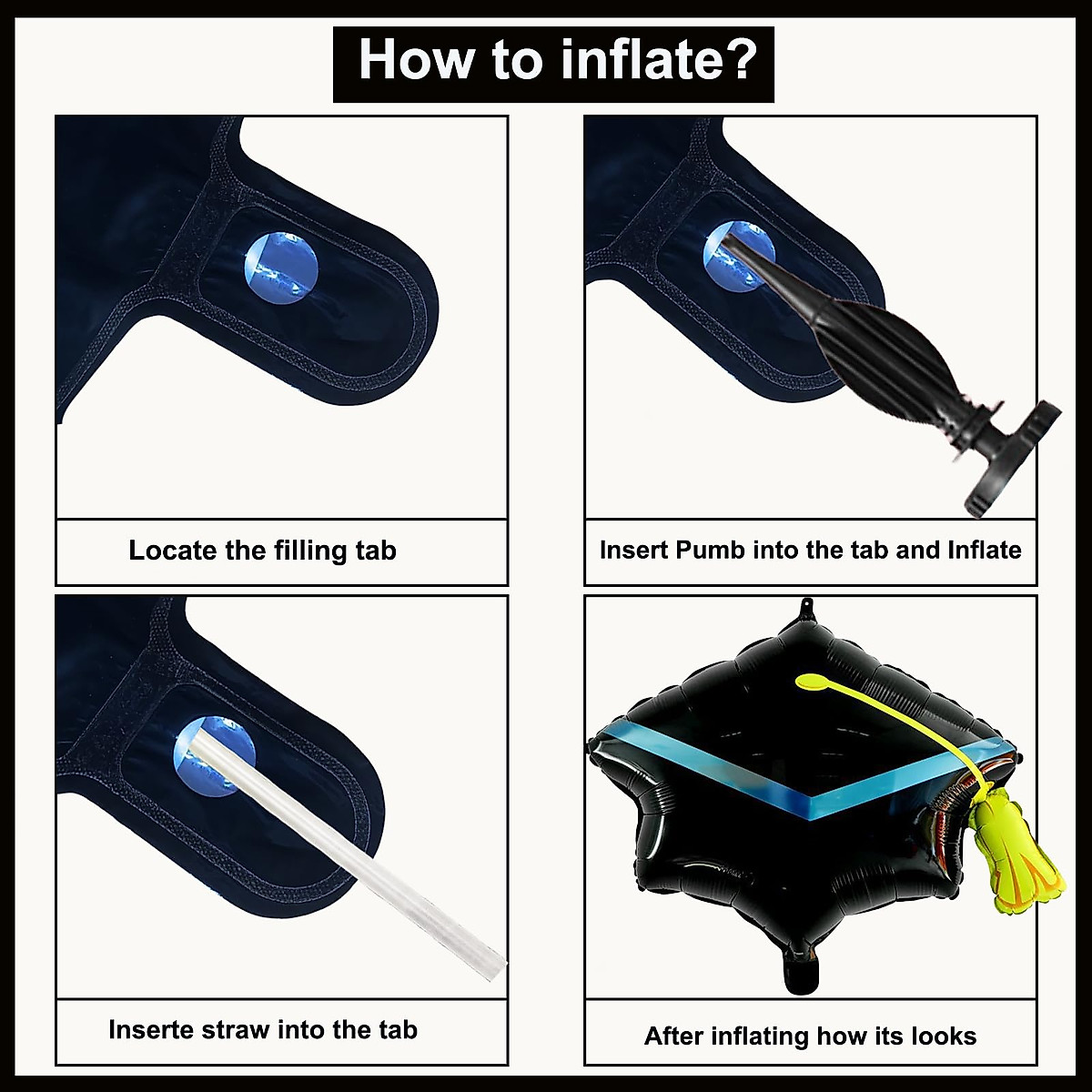 How to inflate?

Locate the filling tab

Insert Pumb into the tab and Inflate

Inserte straw into the tab

After inflating how its looks