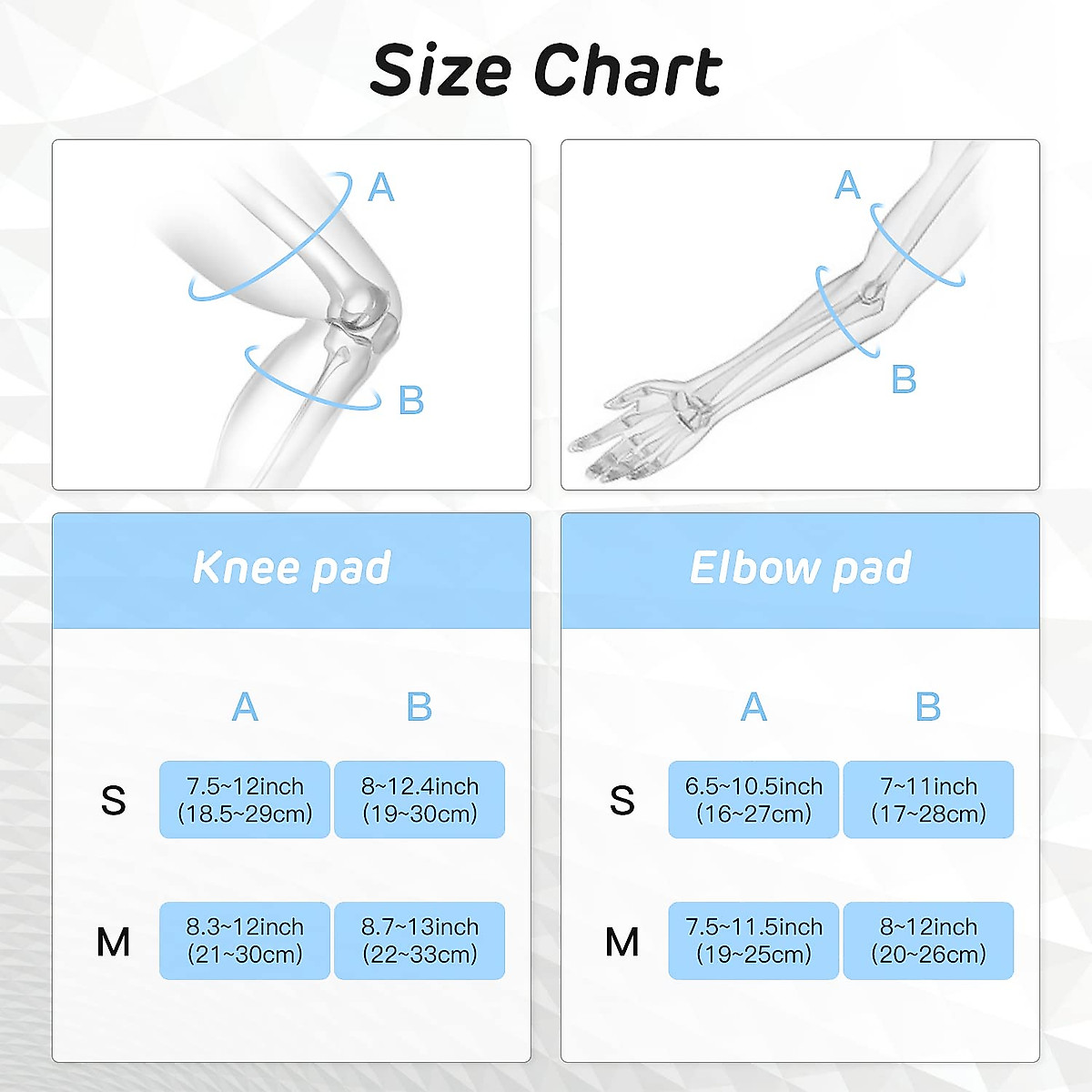 Size Chart

A

B

A

B

Knee pad

| | A | B |
|---|---|---|
| S | 7.5~12inch (18.5~29cm) | 8~12.4inch (19~30cm) |
| M | 8.3~12inch (21~30cm) | 8.7~13inch (22~33cm) |

Elbow pad

| | A | B |
|---|---|---|
| S | 6.5~10.5inch (16~27cm) | 7~11inch (17~28cm) |
| M | 7.5~11.5inch (19~25cm) | 8~12inch (20~26cm) |