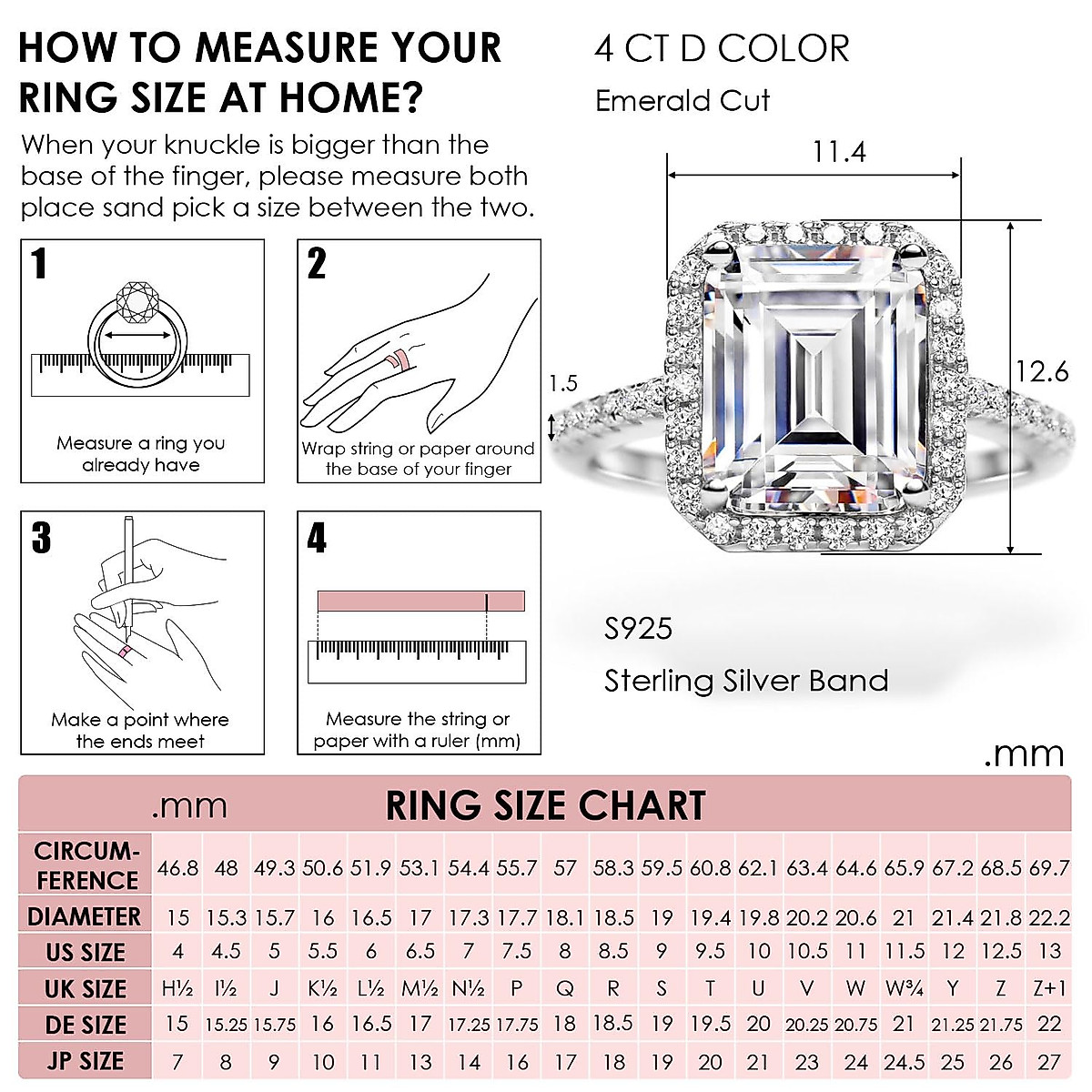 HOW TO MEASURE YOUR RING SIZE AT HOME?

When your knuckle is bigger than the base of the finger, please measure both place sand pick a size between the two.

1
Measure a ring you already have

2
Wrap string or paper around the base of your finger

3
Make a point where the ends meet

4
Measure the string or paper with a ruler (mm)

4 CT D COLOR
Emerald Cut

11.4
12.6
1.5

S925
Sterling Silver Band

.mm

.mm RING SIZE CHART

| CIRCUM-FERENCE | 46.8 | 48 | 49.3 | 50.6 | 51.9 | 53.1 | 54.4 | 55.7 | 57 | 58.3 | 59.5 | 60.8 | 62.1 | 63.4 | 64.6 | 65.9 | 67.2 | 68.5 | 69.7 |
|---|---|---|---|---|---|---|---|---|---|---|---|---|---|---|---|---|---|---|---|
| DIAMETER | 15 | 15.3 | 15.7 | 16 | 16.5 | 17 | 17.3 | 17.7 | 18.1 | 18.5 | 19 | 19.4 | 19.8 | 20.2 | 20.6 | 21 | 21.4 | 21.8 | 22.2 |
| US SIZE | 4 | 4.5 | 5 | 5.5 | 6 | 6.5 | 7 | 7.5 | 8 | 8.5 | 9 | 9.5 | 10 | 10.5 | 11 | 11.5 | 12 | 12.5 | 13 |
| UK SIZE | H½ | I½ | J | K½ | L½ | M½ | N½ | P | Q | R | S | T | U | V | W | W¾ | Y | Z | Z+1 |
| DE SIZE | 15 | 15.25 | 15.75 | 16 | 16.5 | 17 | 17.25 | 17.75 | 18 | 18.5 | 19 | 19.5 | 20 | 20.25 | 20.75 | 21 | 21.25 | 21.75 | 22 |
| JP SIZE | 7 | 8 | 9 | 10 | 11 | 13 | 14 | 16 | 17 | 18 | 19 | 20 | 21 | 23 | 24 | 24.5 | 25 | 26 | 27 |