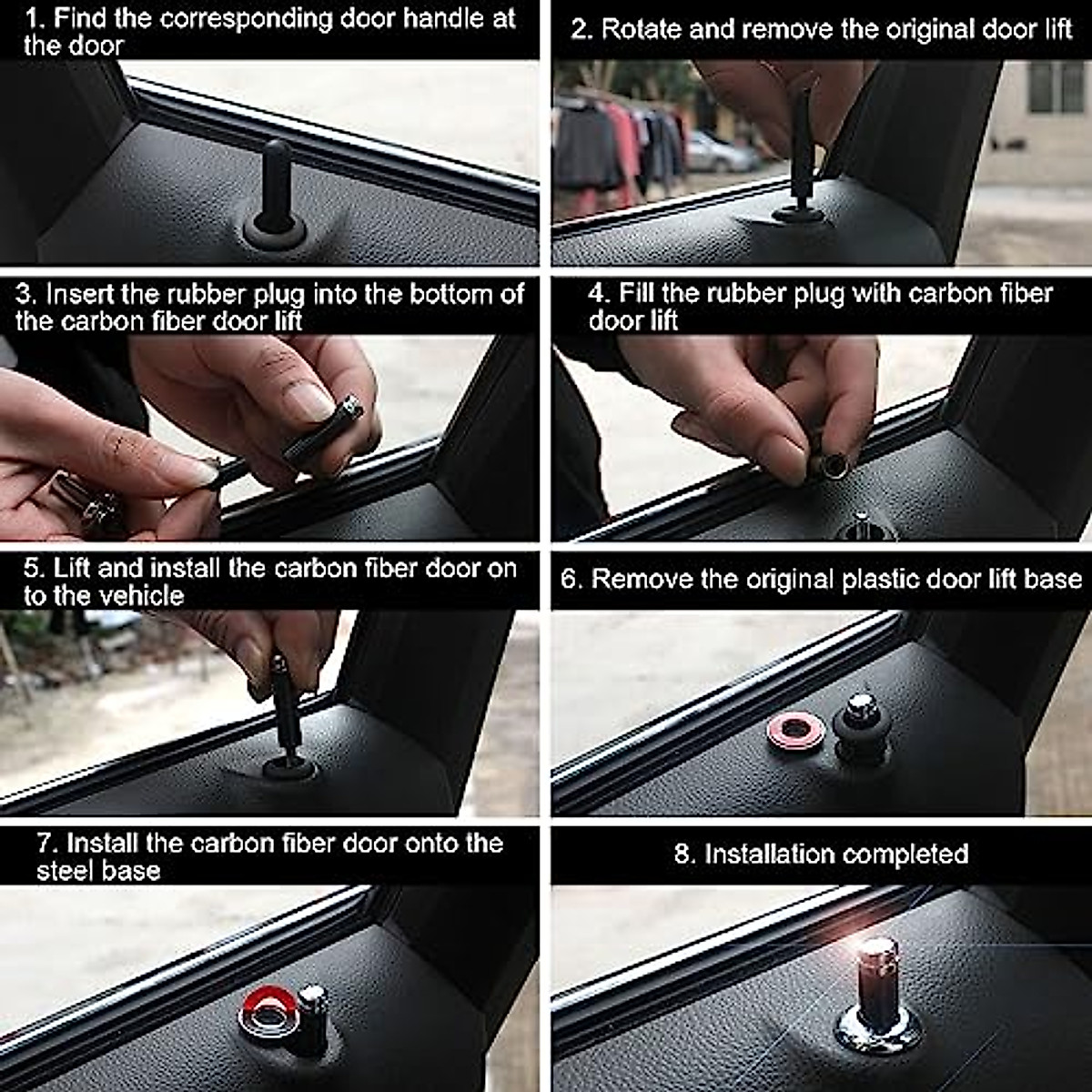 1. Find the corresponding door handle at the door

2. Rotate and remove the original door lift

3. Insert the rubber plug into the bottom of the carbon fiber door lift

4. Fill the rubber plug with carbon fiber door lift

5. Lift and install the carbon fiber door on to the vehicle

6. Remove the original plastic door lift base

7. Install the carbon fiber door onto the steel base

8. Installation completed