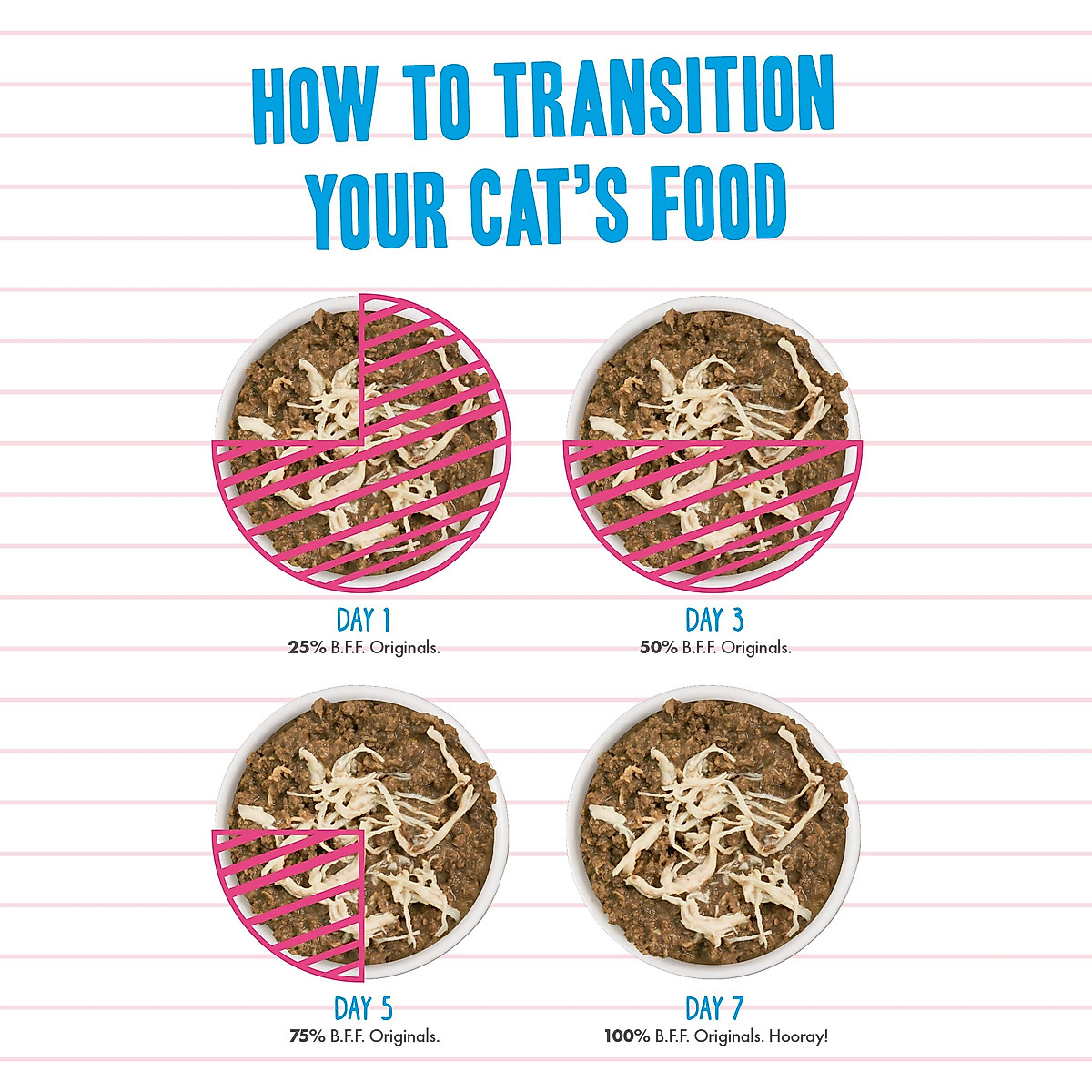 HOW TO TRANSITION YOUR CAT'S FOOD

DAY 1
25% B.F.F. Originals.

DAY 3
50% B.F.F. Originals.

DAY 5
75% B.F.F. Originals.

DAY 7
100% B.F.F. Originals. Hooray!