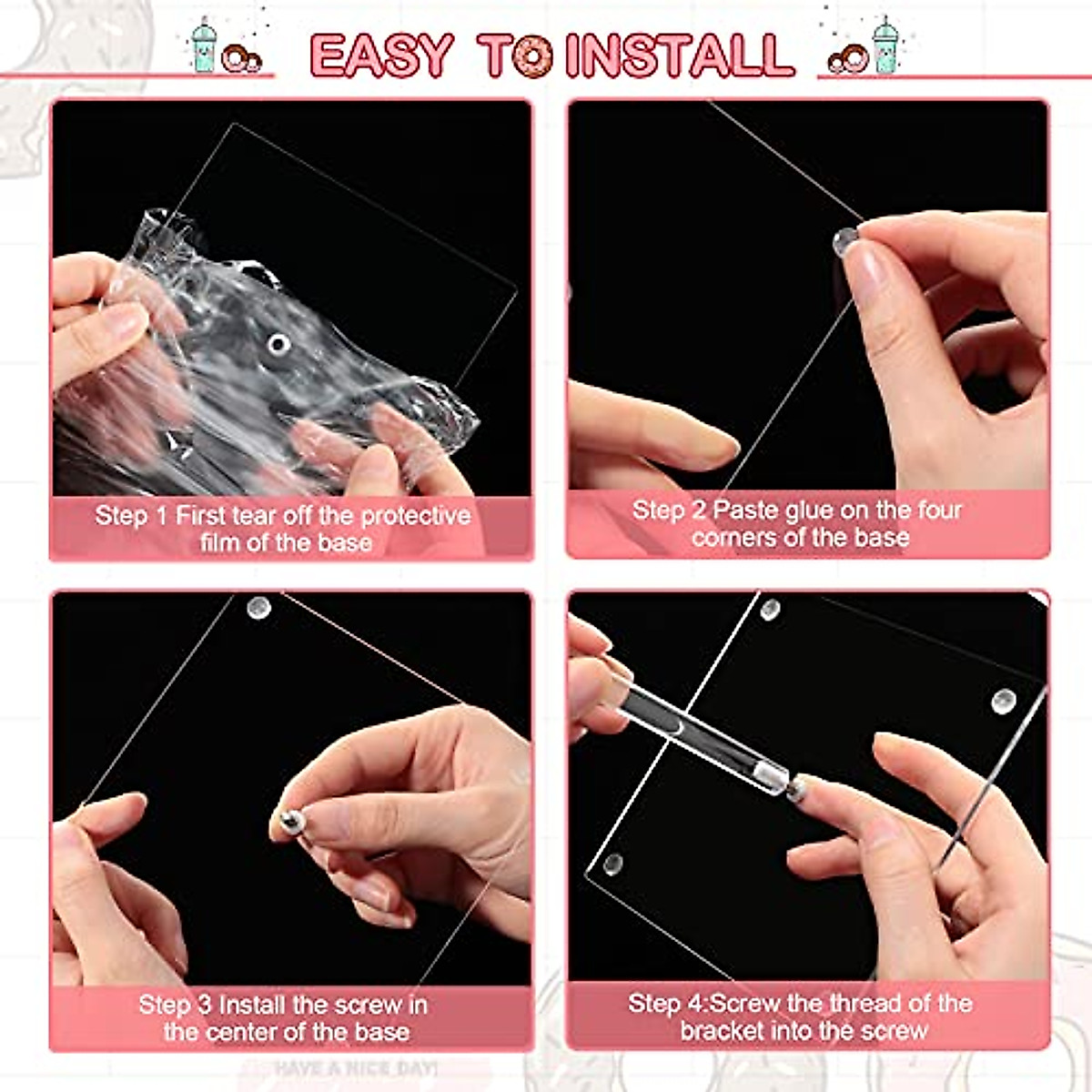 EASY TO INSTALL

Step 1 First tear off the protective film of the base

Step 2 Paste glue on the four corners of the base

Step 3 Install the screw in the center of the base

Step 4:Screw the thread of the bracket into the screw

HAVE A NICE DAY!