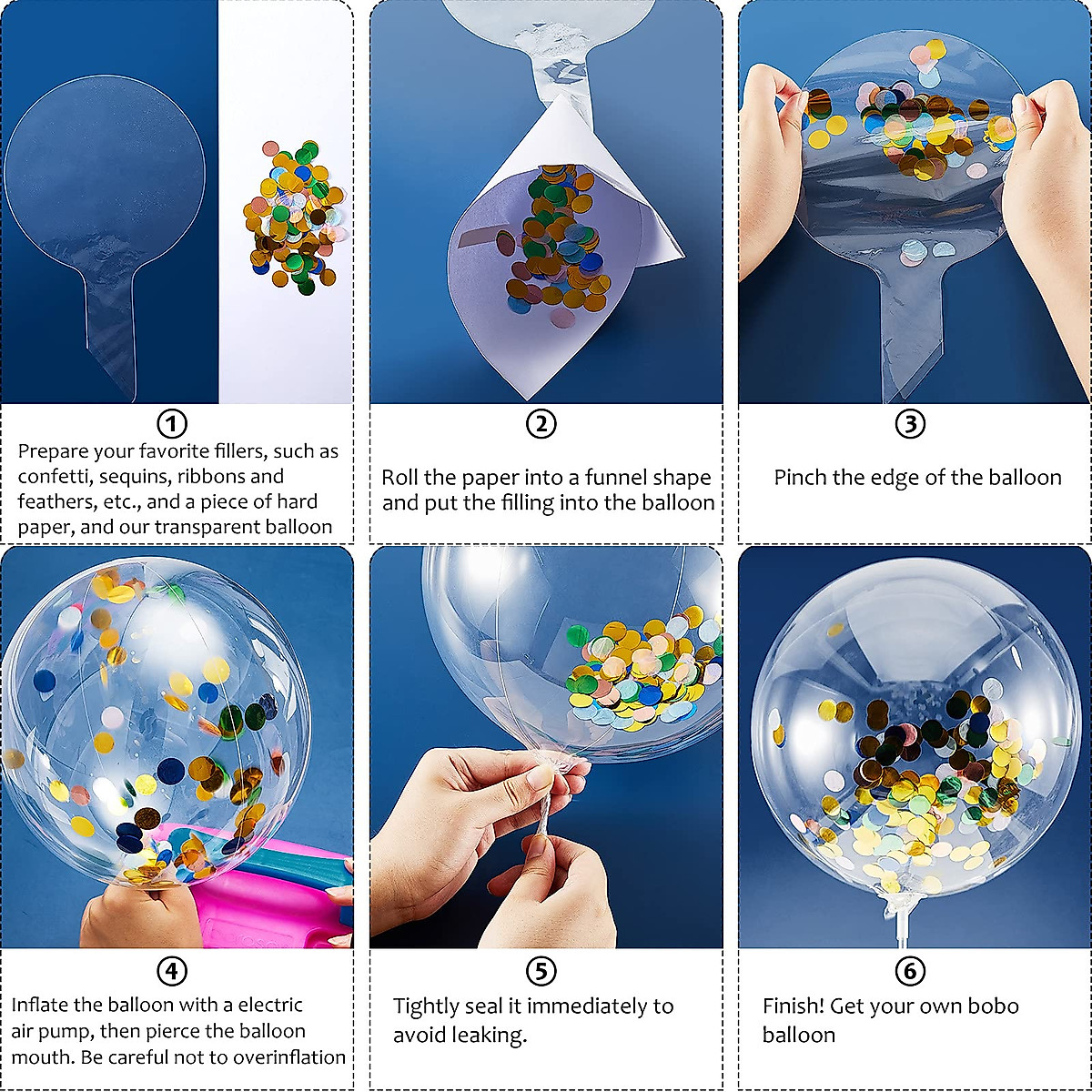 1
Prepare your favorite fillers, such as confetti, sequins, ribbons and feathers, etc., and a piece of hard paper, and our transparent balloon

2
Roll the paper into a funnel shape and put the filling into the balloon

3
Pinch the edge of the balloon

4
Inflate the balloon with a electric air pump, then pierce the balloon mouth. Be careful not to overinflation

5
Tightly seal it immediately to avoid leaking.

6
Finish! Get your own bobo balloon