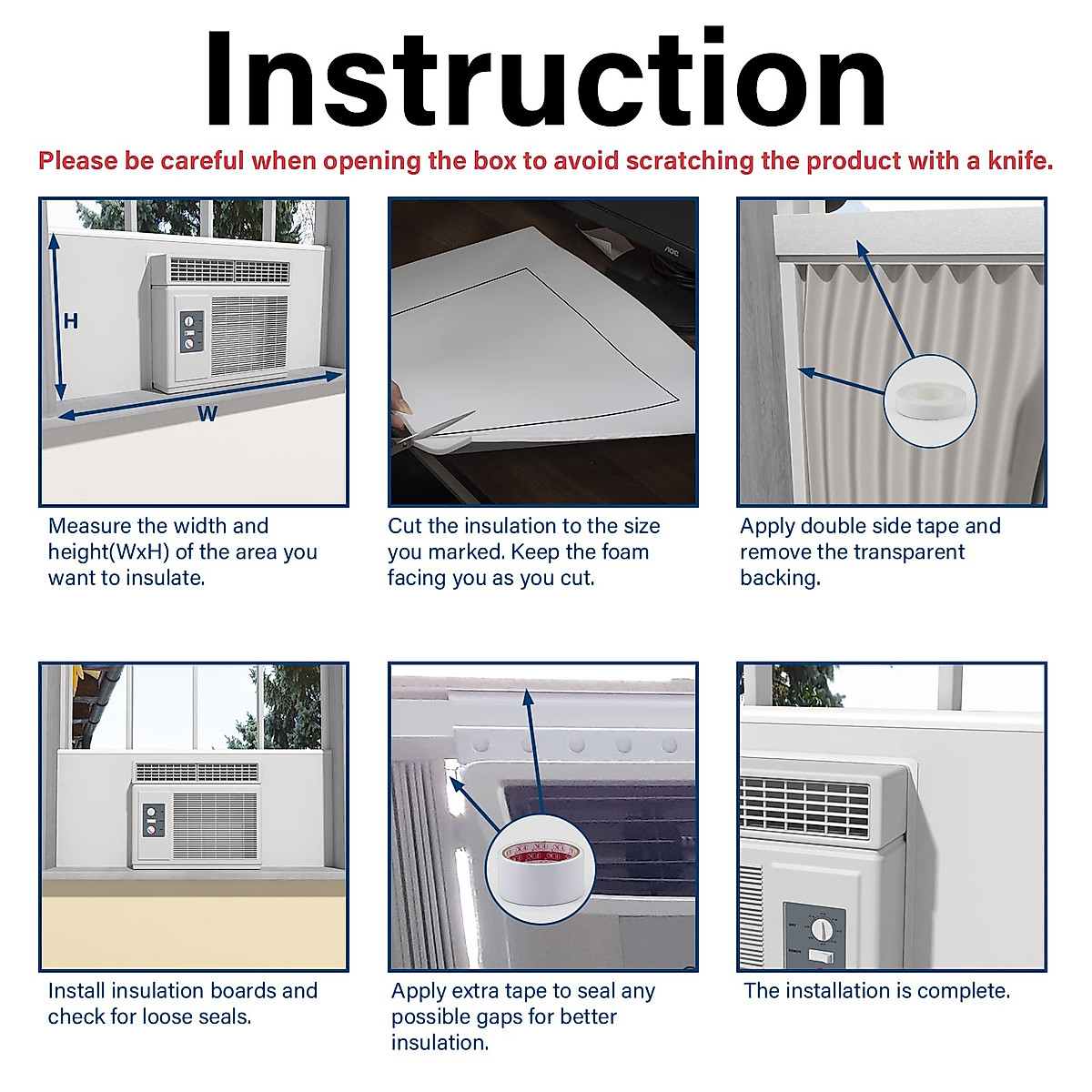 Instruction

Please be careful when opening the box to avoid scratching the product with a knife.

H

W

Measure the width and height(WxH) of the area you want to insulate.

AOC

Cut the insulation to the size you marked. Keep the foam facing you as you cut.

Apply double side tape and remove the transparent backing.

Install insulation boards and check for loose seals.

Apply extra tape to seal any possible gaps for better insulation.

The installation is complete.