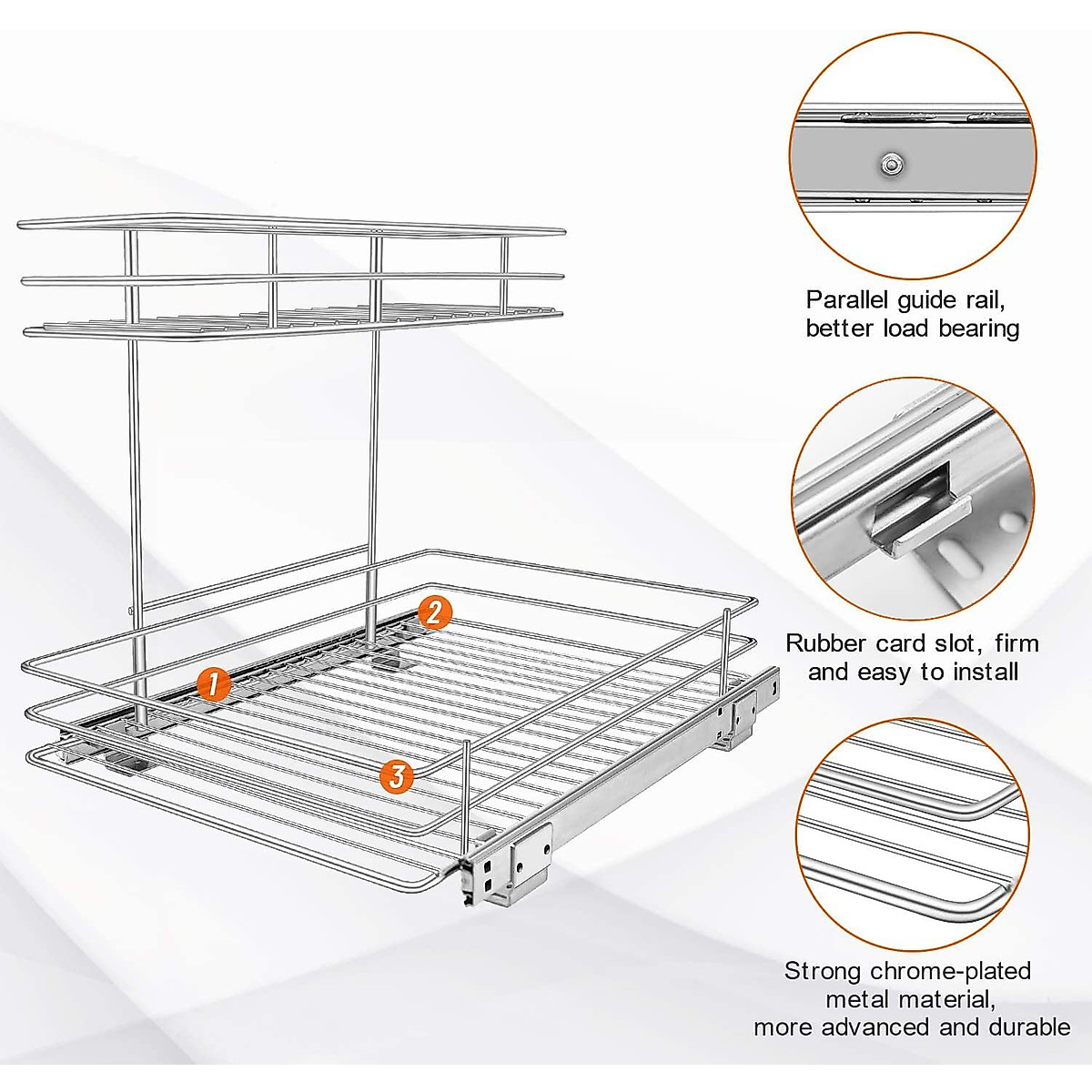 2
1
3

Parallel guide rail, better load bearing

Rubber card slot, firm and easy to install

Strong chrome-plated metal material, more advanced and durable