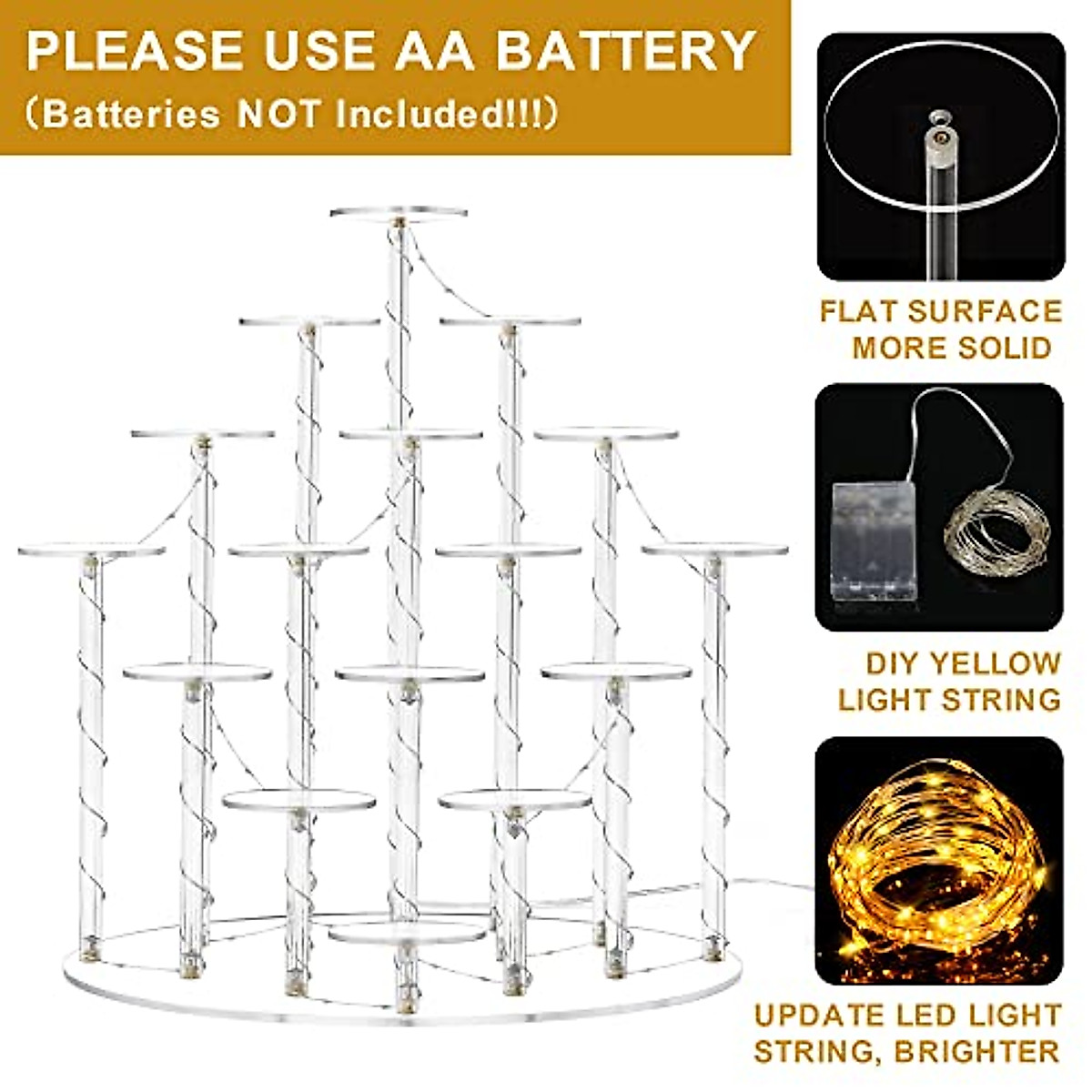 PLEASE USE AA BATTERY
(Batteries NOT Included!!!)

FLAT SURFACE MORE SOLID

DIY YELLOW LIGHT STRING

UPDATE LED LIGHT STRING, BRIGHTER