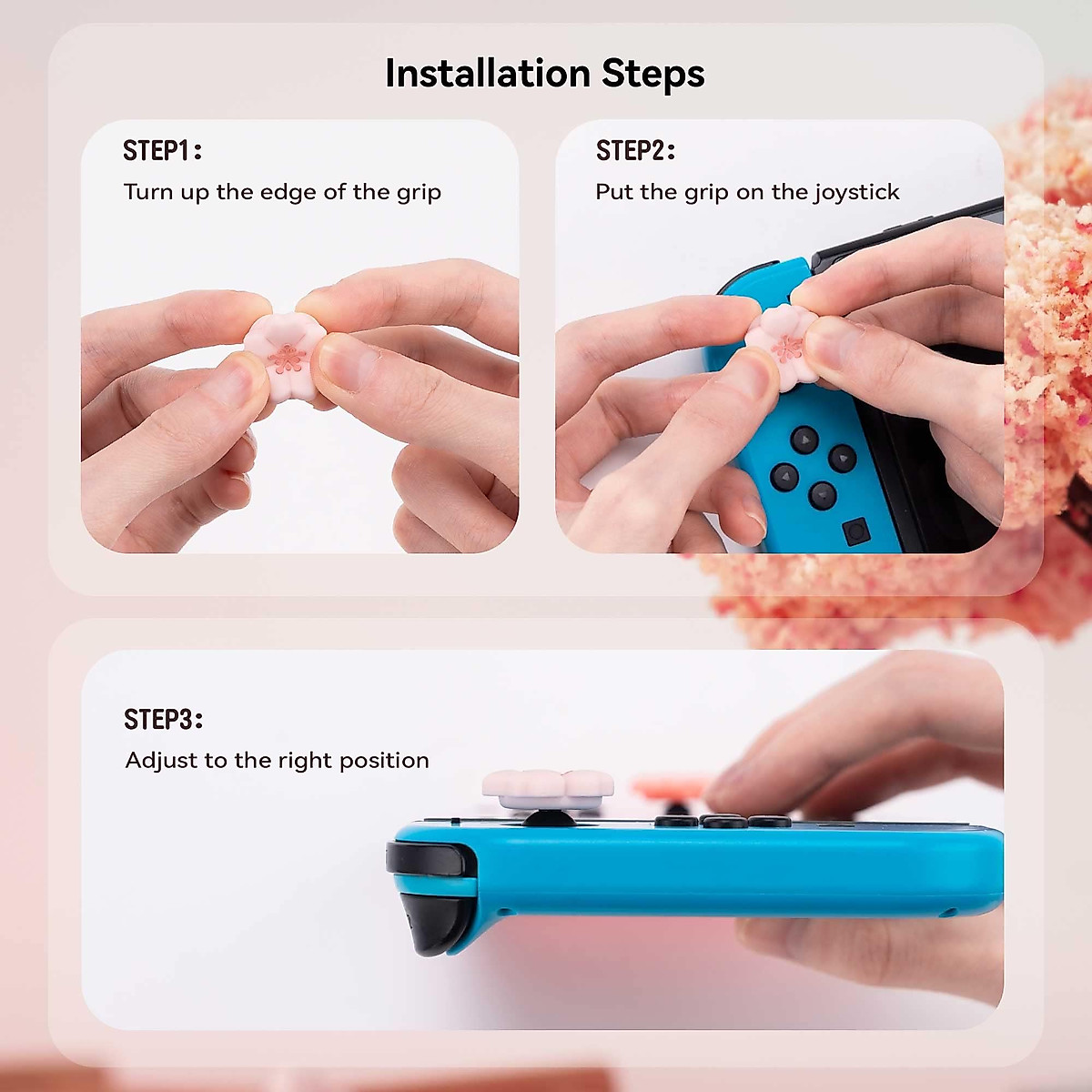 Installation Steps

STEP1:
Turn up the edge of the grip

STEP2:
Put the grip on the joystick

STEP3:
Adjust to the right position