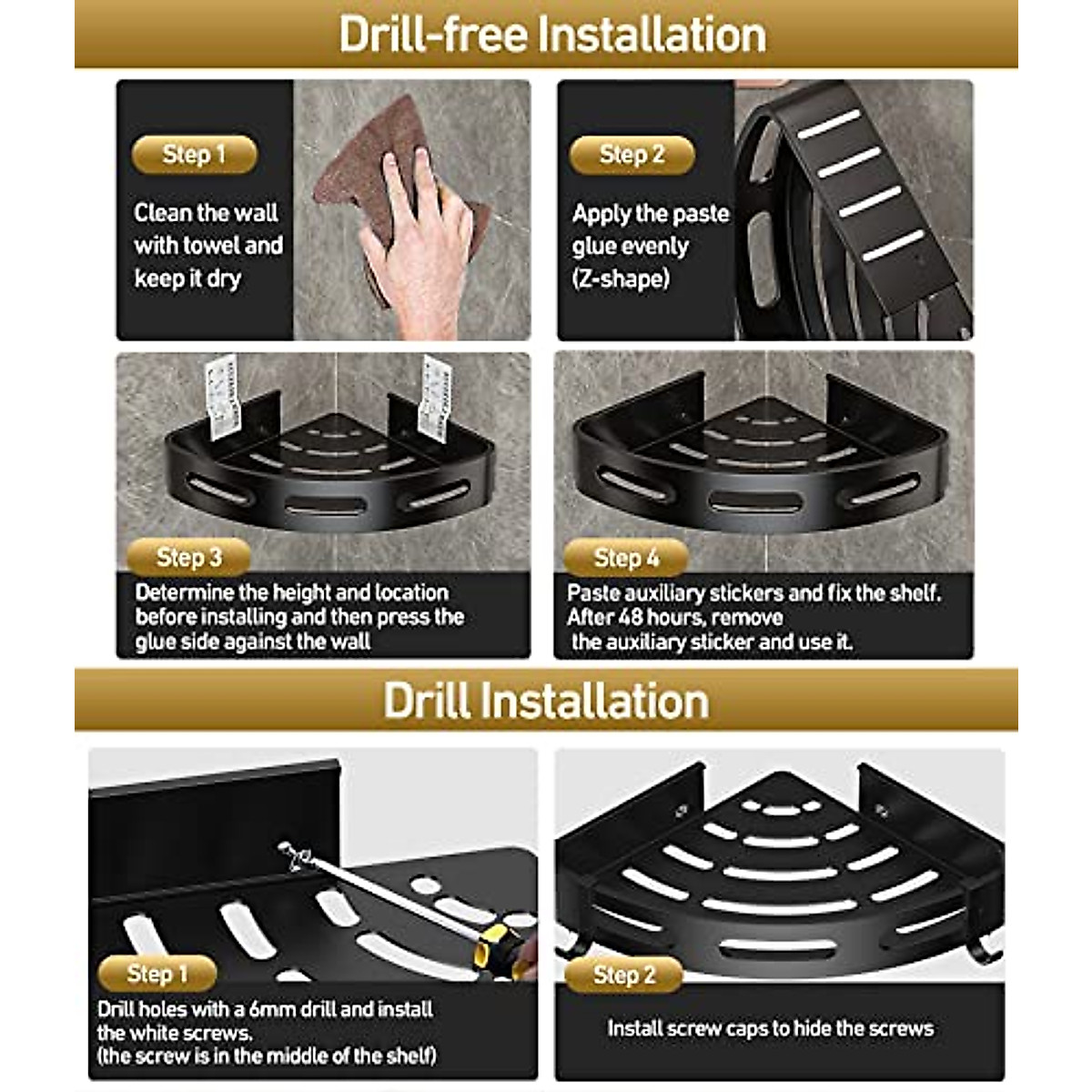 Drill-free Installation

Step 1

Clean the wall with towel and keep it dry

Step 2

Apply the paste glue evenly (Z-shape)

Step 3

Determine the height and location before installing and then press the glue side against the wall

Step 4

Paste auxiliary stickers and fix the shelf. After 48 hours, remove the auxiliary sticker and use it.

Drill Installation

Step 1

Drill holes with a 6mm drill and install the white screws. (the screw is in the middle of the shelf)

Step 2

Install screw caps to hide the screws