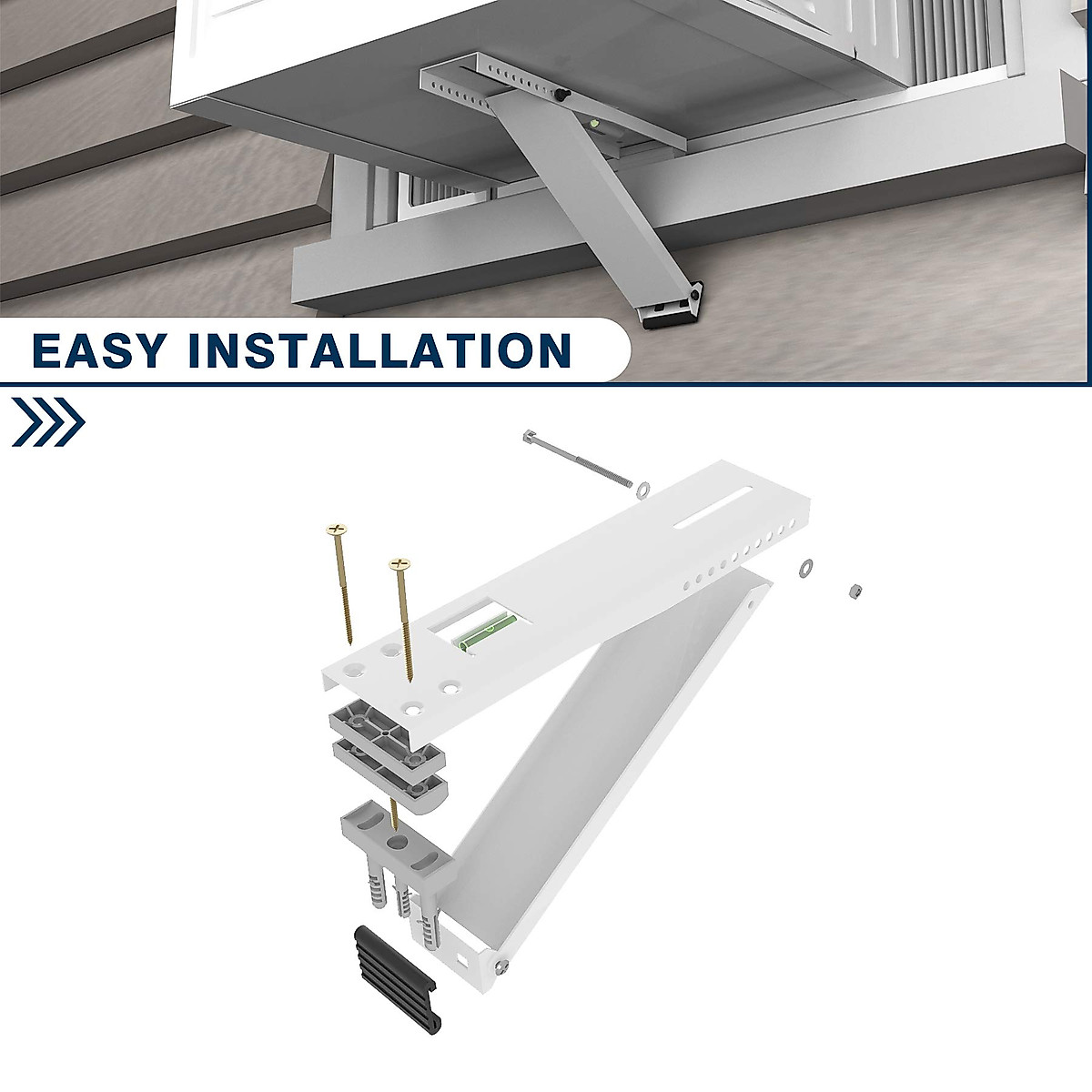 EASY INSTALLATION