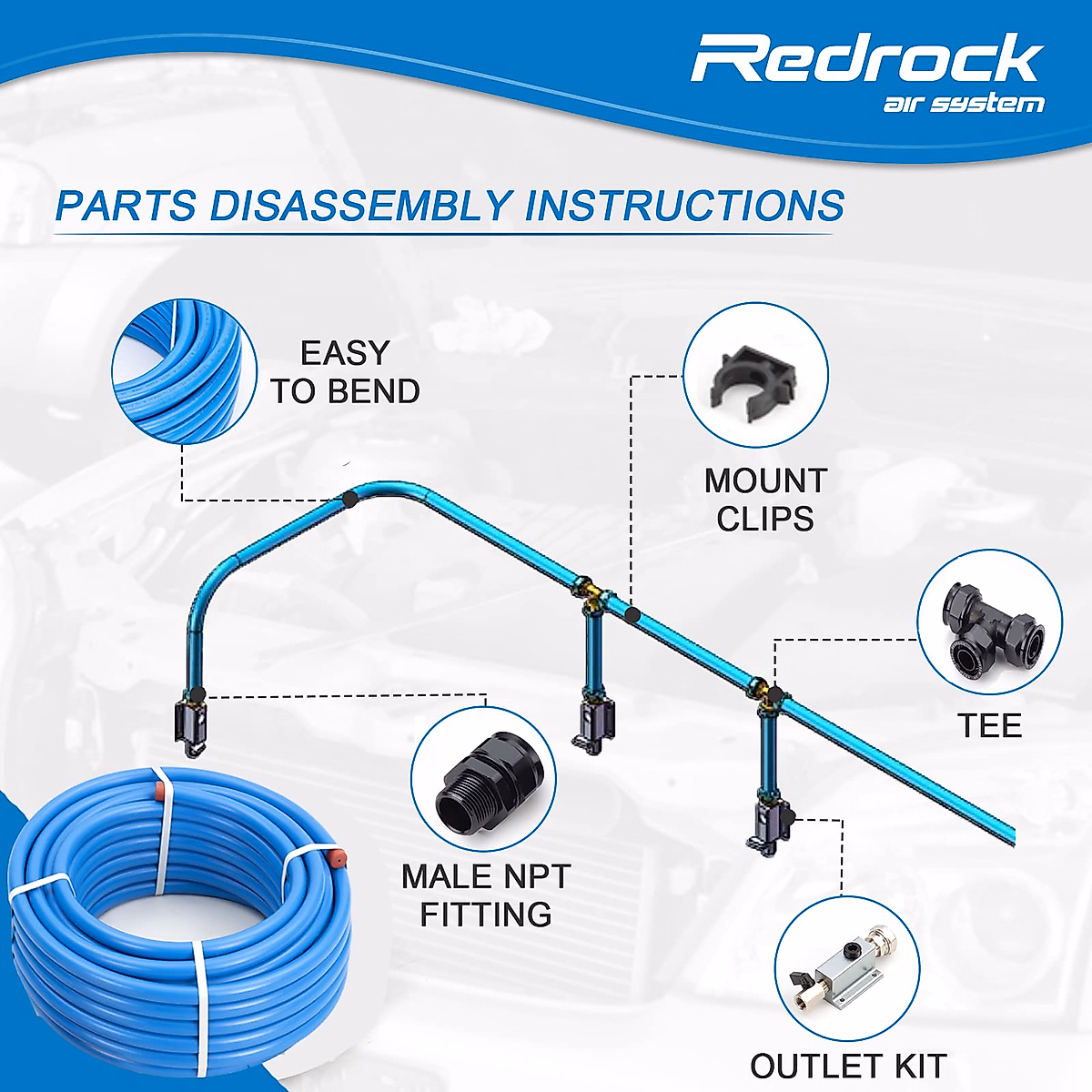 Redrock
air system

PARTS DISASSEMBLY INSTRUCTIONS

EASY TO BEND

MOUNT CLIPS

TEE

MALE NPT FITTING

OUTLET KIT