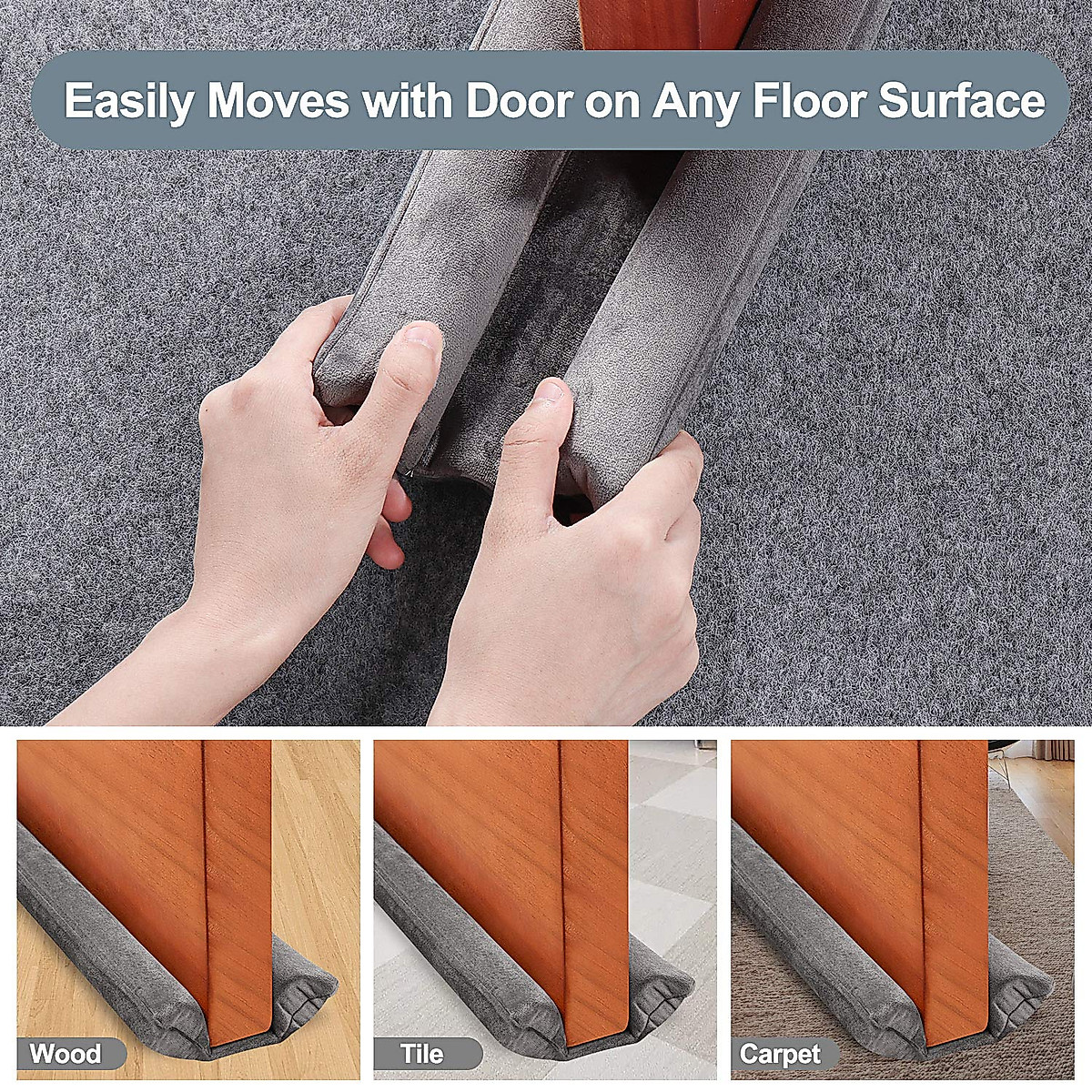 Easily Moves with Door on Any Floor Surface

Wood

Tile

Carpet