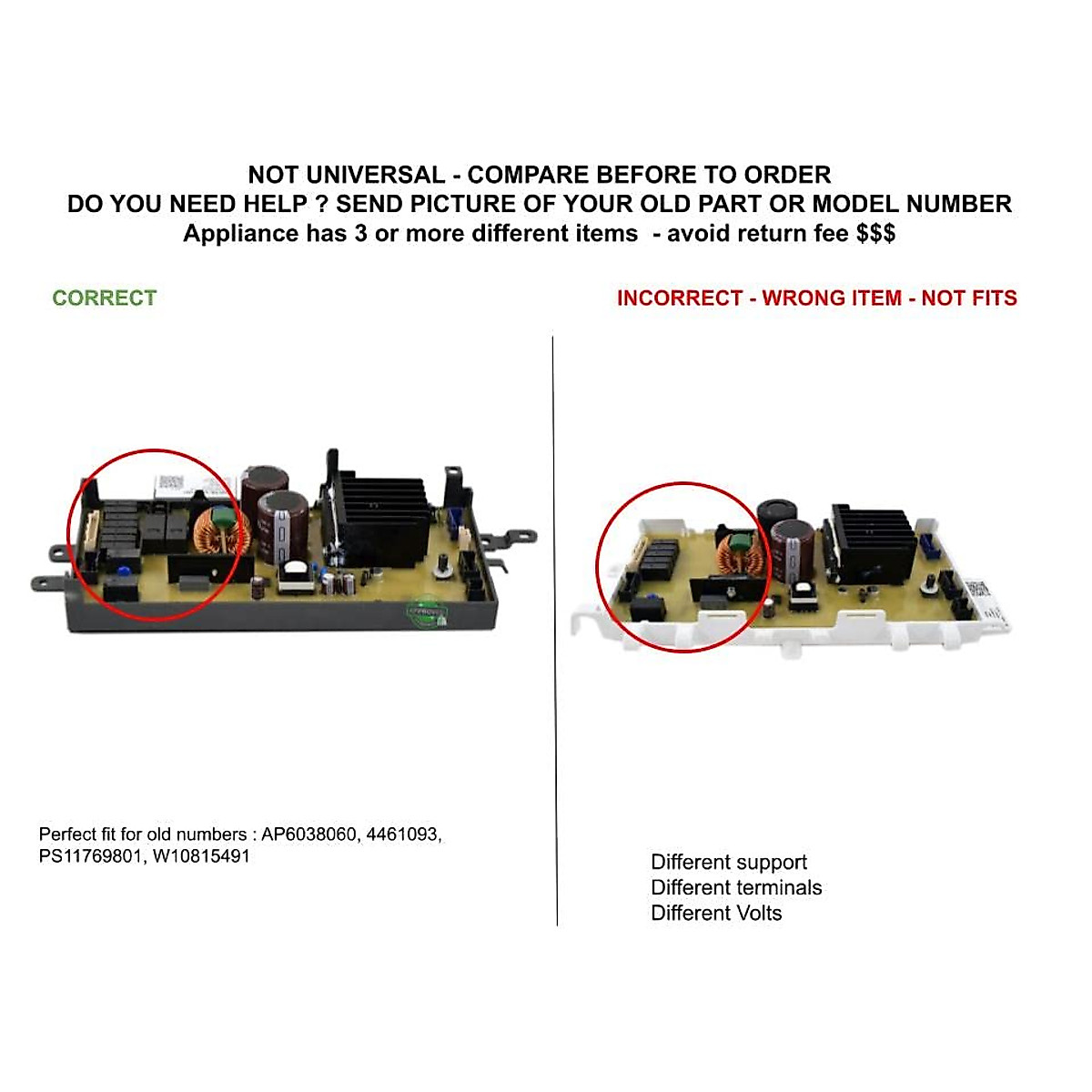 NOT UNIVERSAL - COMPARE BEFORE TO ORDER
DO YOU NEED HELP ? SEND PICTURE OF YOUR OLD PART OR MODEL NUMBER
Appliance has 3 or more different items - avoid return fee $$$

CORRECT

Perfect fit for old numbers : AP6038060, 4461093, PS11769801, W10815491

INCORRECT - WRONG ITEM - NOT FITS

Different support
Different terminals
Different Volts