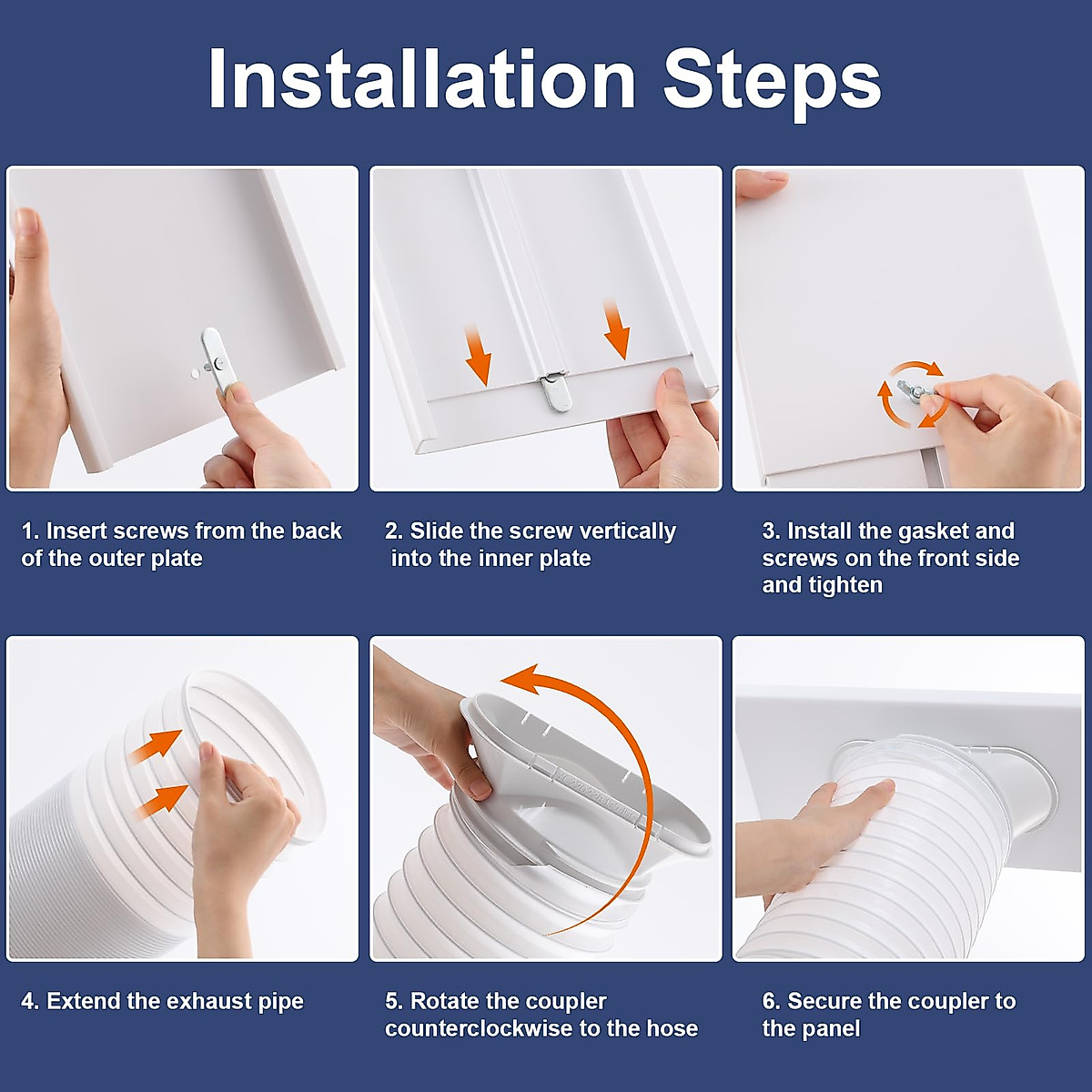 Installation Steps

1. Insert screws from the back of the outer plate

2. Slide the screw vertically into the inner plate

3. Install the gasket and screws on the front side and tighten

4. Extend the exhaust pipe

5. Rotate the coupler counterclockwise to the hose

6. Secure the coupler to the panel