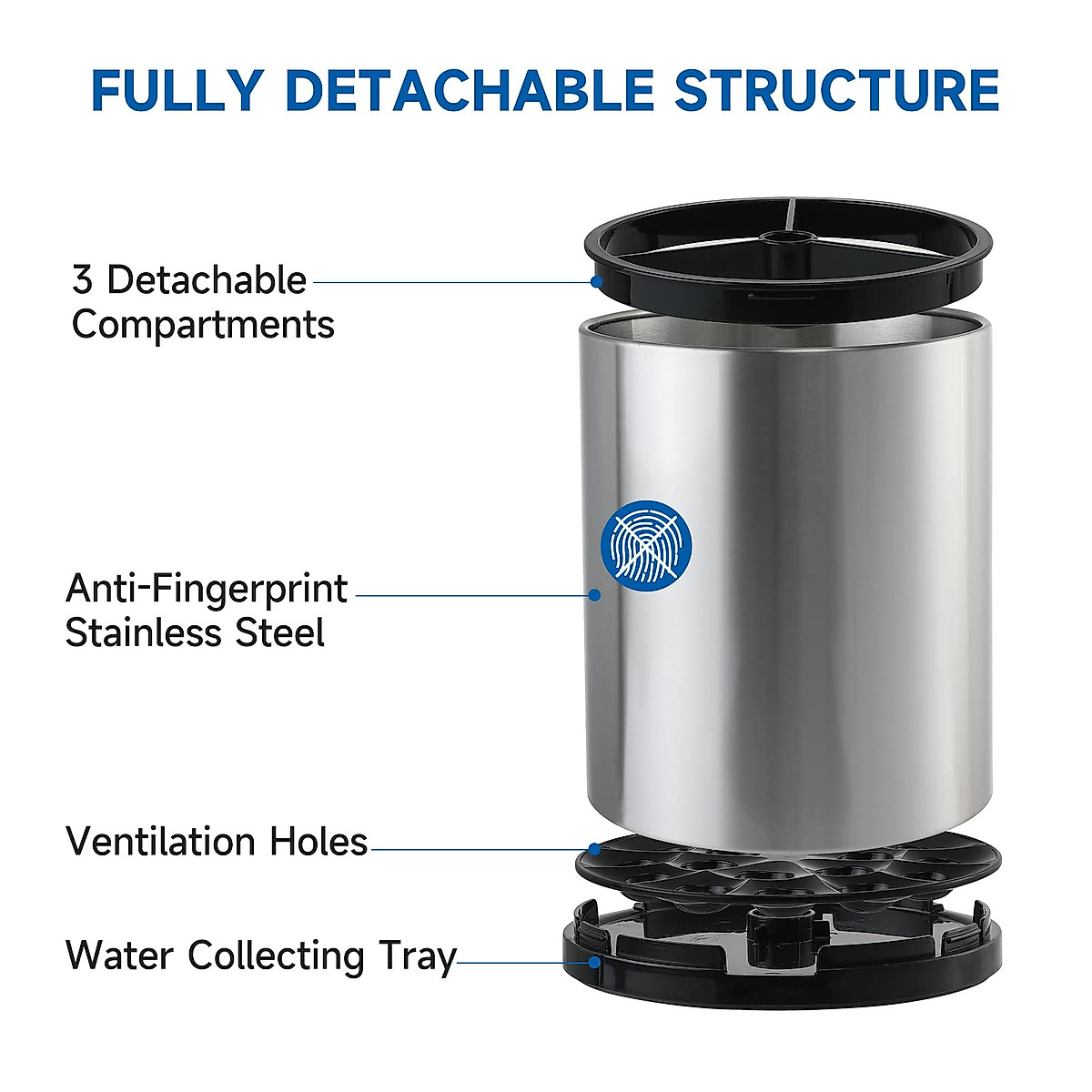 FULLY DETACHABLE STRUCTURE

3 Detachable Compartments

Anti-Fingerprint Stainless Steel

Ventilation Holes

Water Collecting Tray