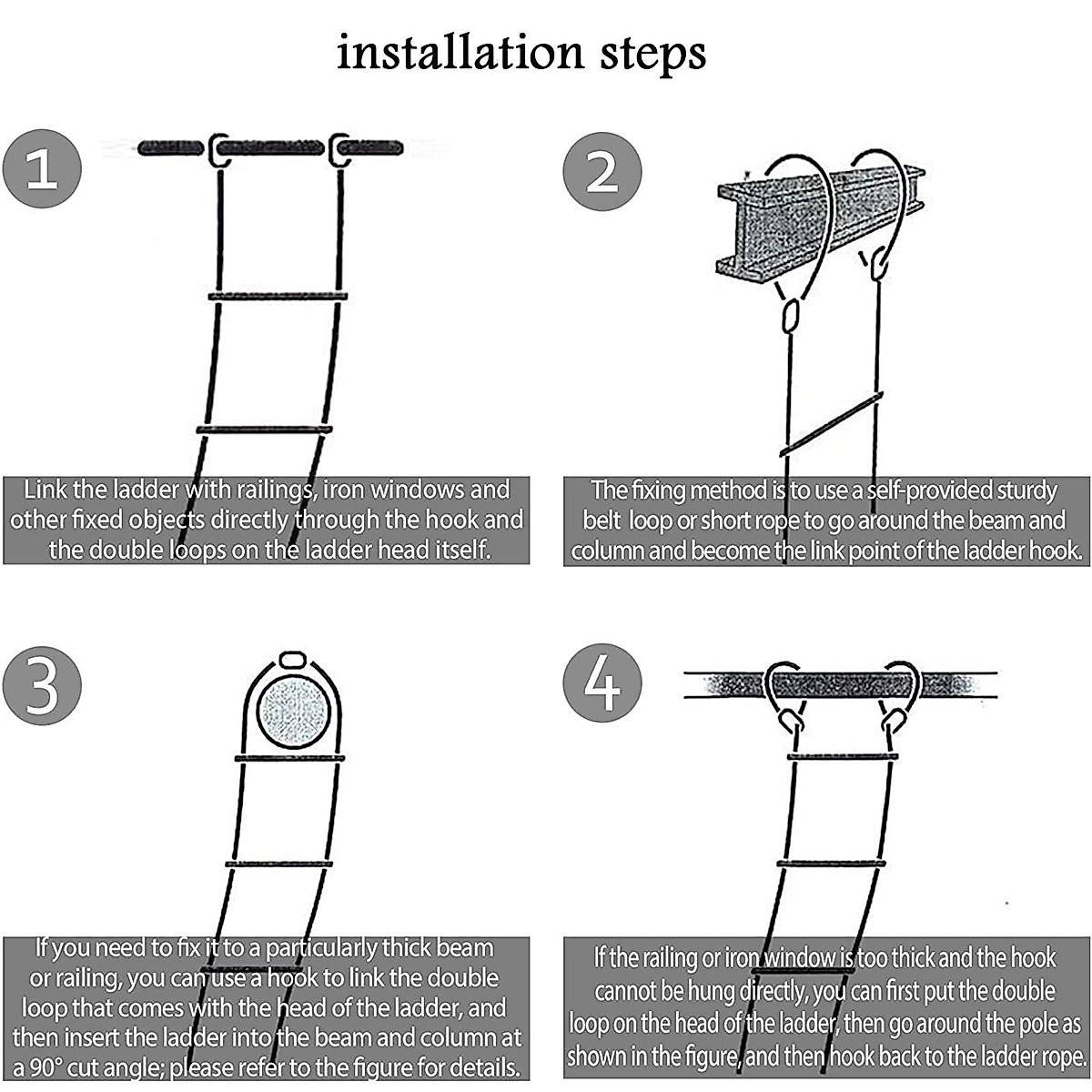 installation steps

1

Link the ladder with railings, iron windows and other fixed objects directly through the hook and the double loops on the ladder head itself.

2

The fixing method is to use a self-provided sturdy belt loop or short rope to go around the beam and column and become the link point of the ladder hook.

3

If you need to fix it to a particularly thick beam or railing, you can use a hook to link the double loop that comes with the head of the ladder, and then insert the ladder into the beam and column at a 90° cut angle; please refer to the figure for details.

4

If the railing or iron window is too thick and the hook cannot be hung directly, you can first put the double loop on the head of the ladder, then go around the pole as shown in the figure, and then hook back to the ladder rope.