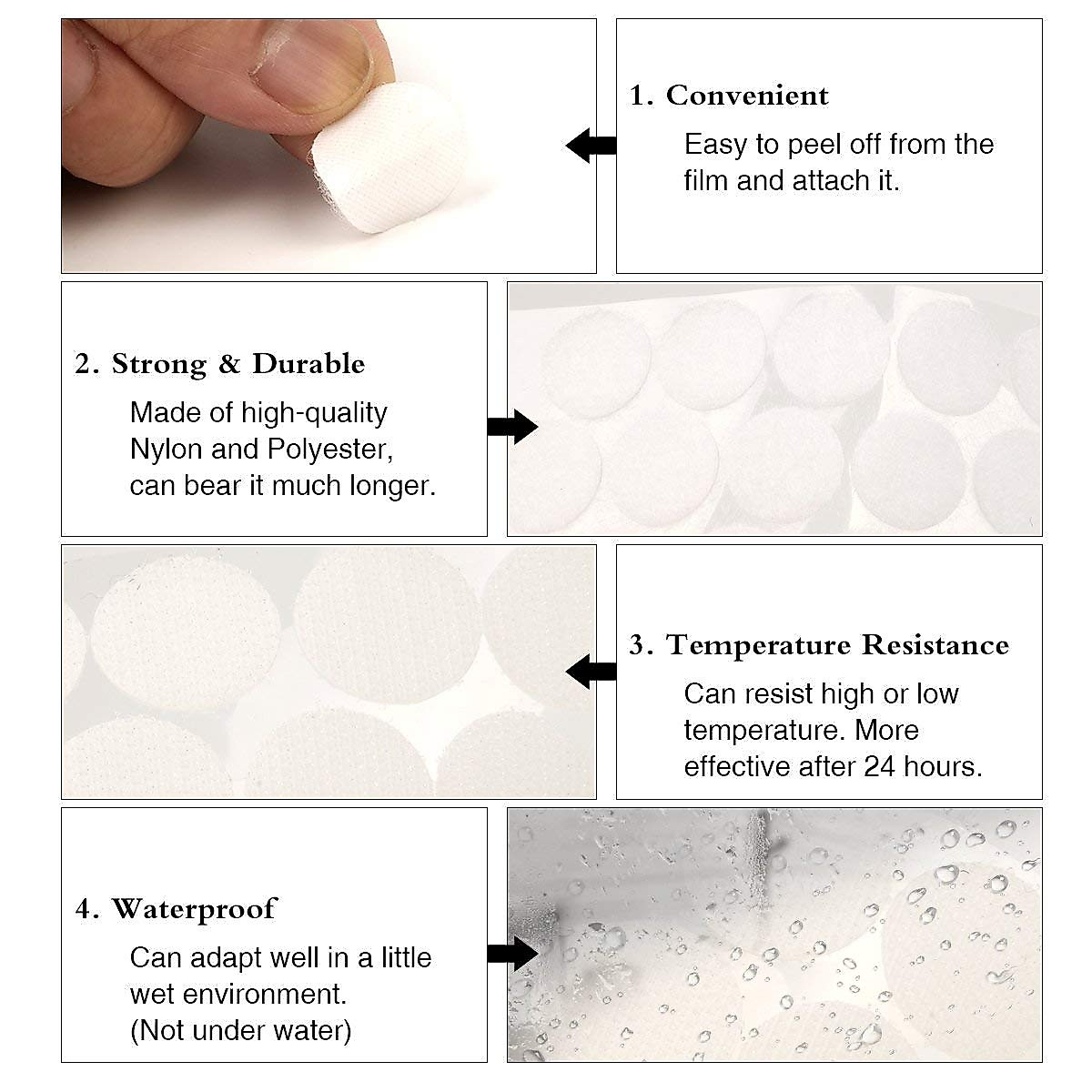 1. Convenient

Easy to peel off from the film and attach it.

2. Strong & Durable

Made of high-quality Nylon and Polyester, can bear it much longer.

3. Temperature Resistance

Can resist high or low temperature. More effective after 24 hours.

4. Waterproof

Can adapt well in a little wet environment. (Not under water)