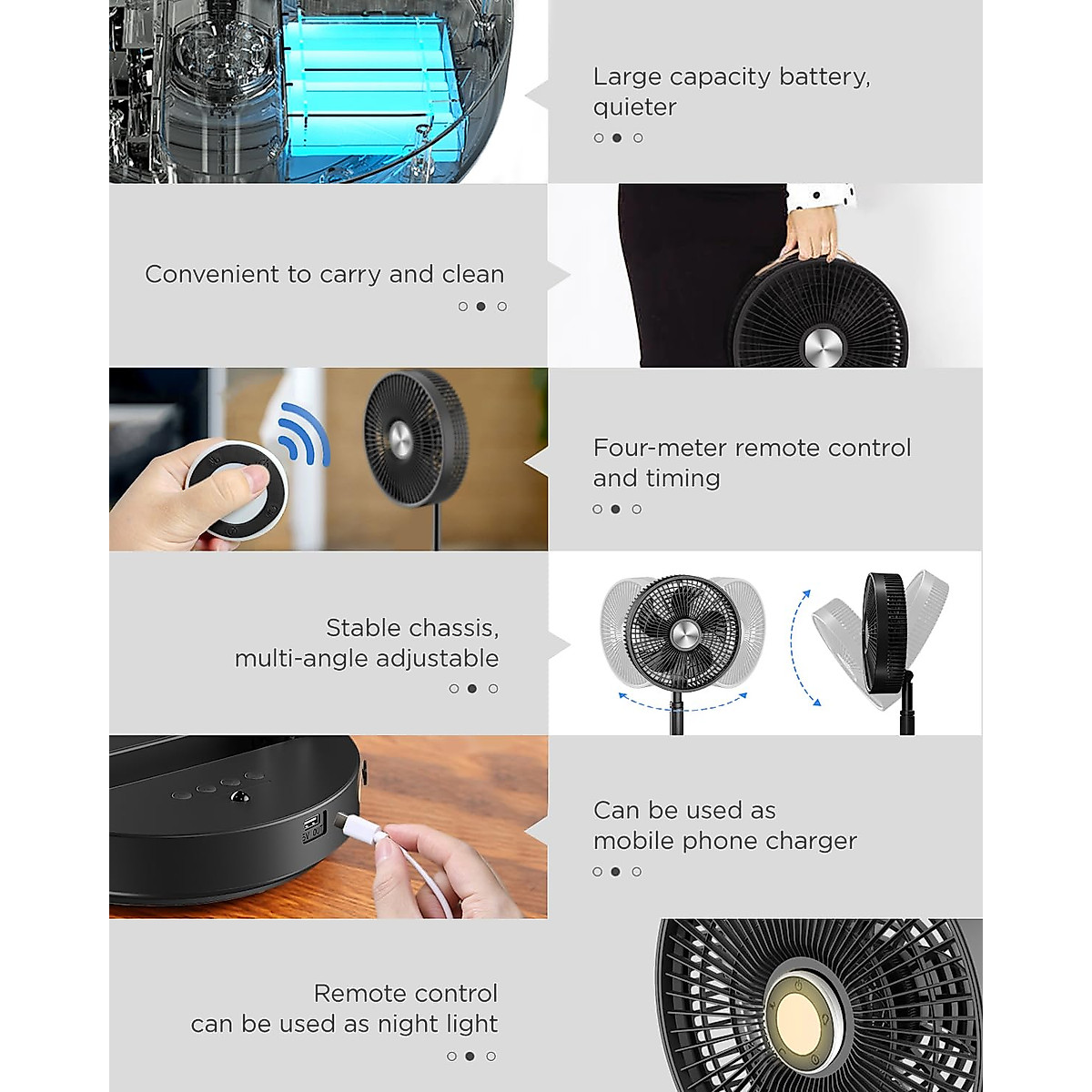 Large capacity battery, quieter

Convenient to carry and clean

Four-meter remote control and timing

Stable chassis, multi-angle adjustable

Can be used as mobile phone charger

Remote control can be used as night light