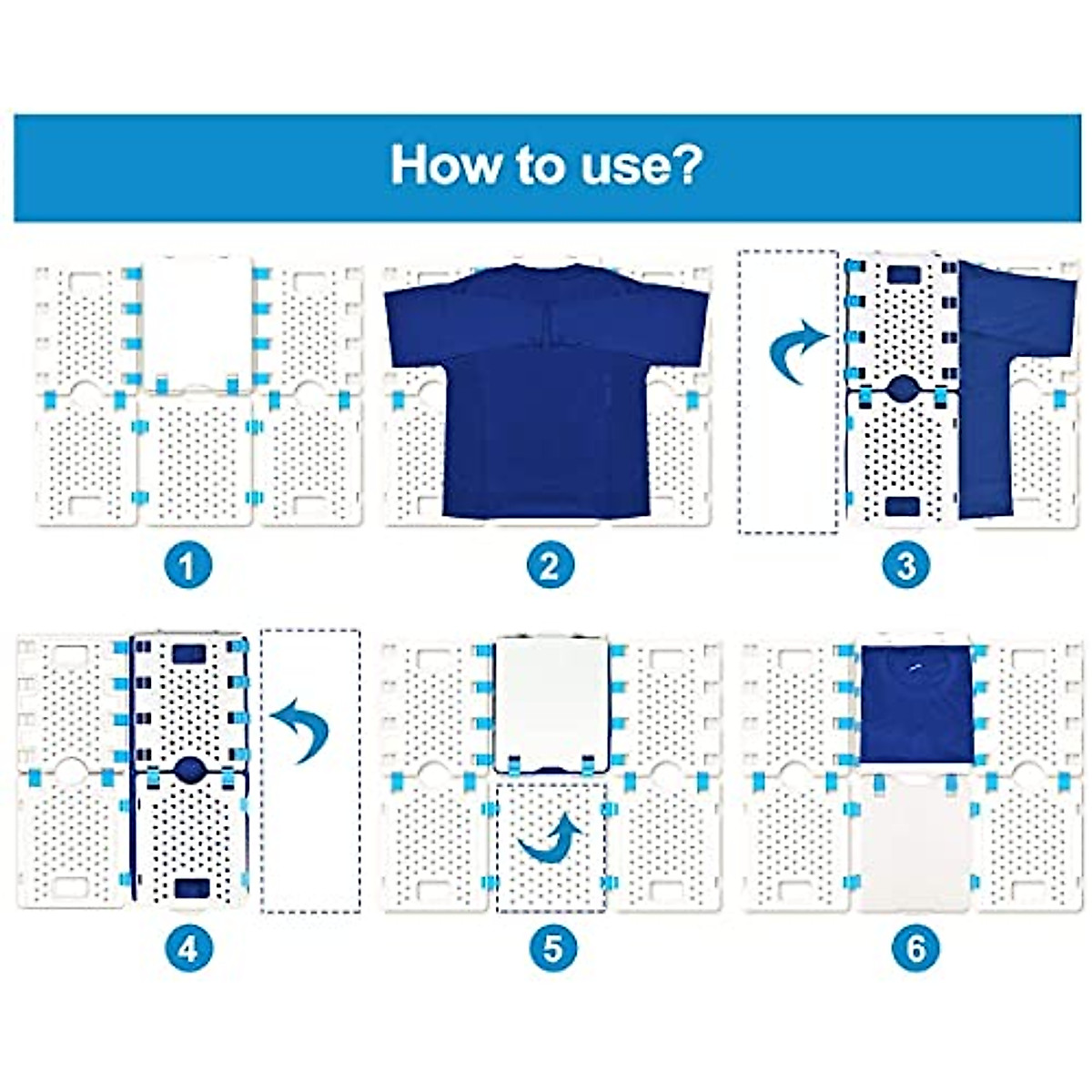 How to use?

1

2

3

4

5

6