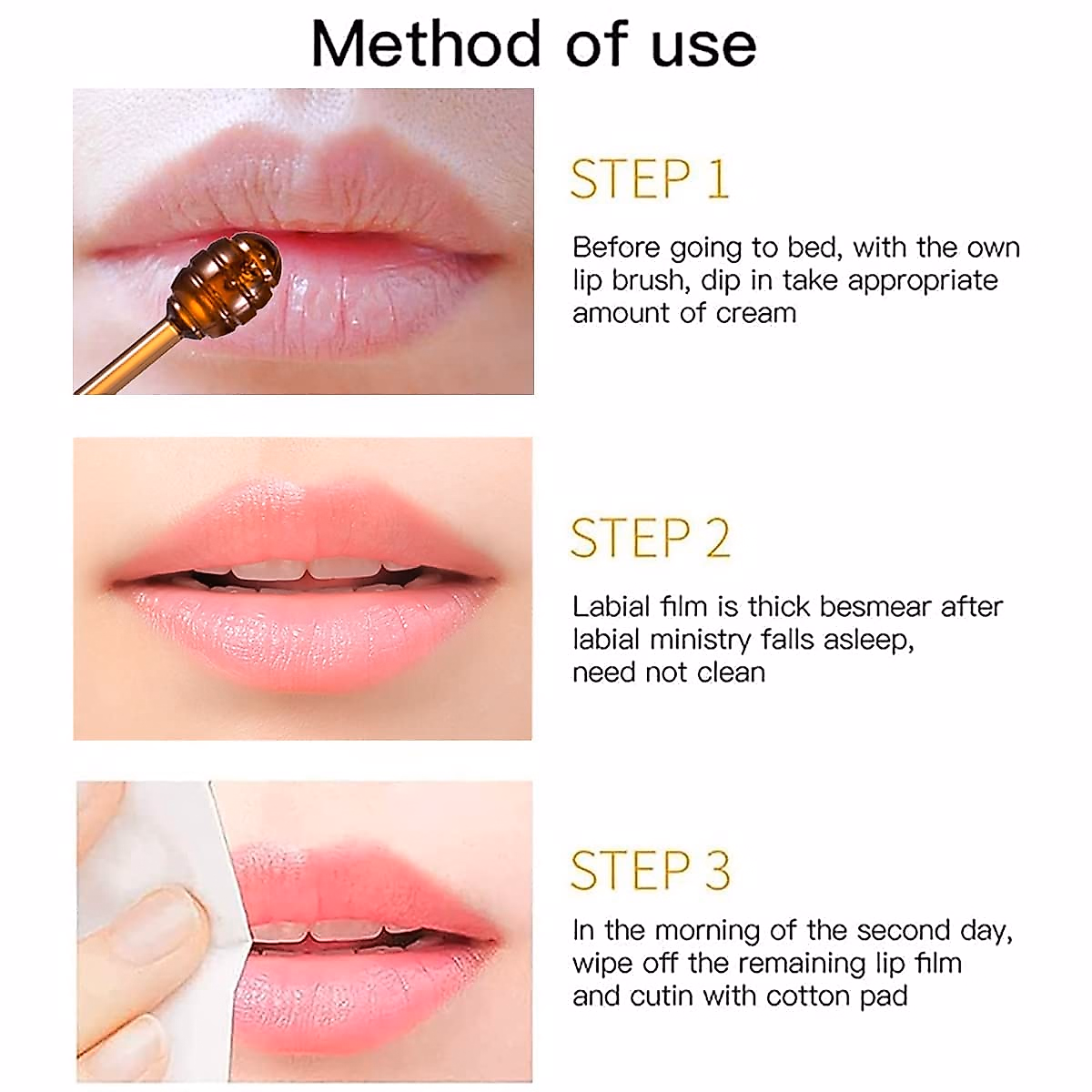 Method of use

STEP 1

Before going to bed, with the own lip brush, dip in take appropriate amount of cream

STEP 2

Labial film is thick besmear after labial ministry falls asleep, need not clean

STEP 3

In the morning of the second day, wipe off the remaining lip film and cutin with cotton pad