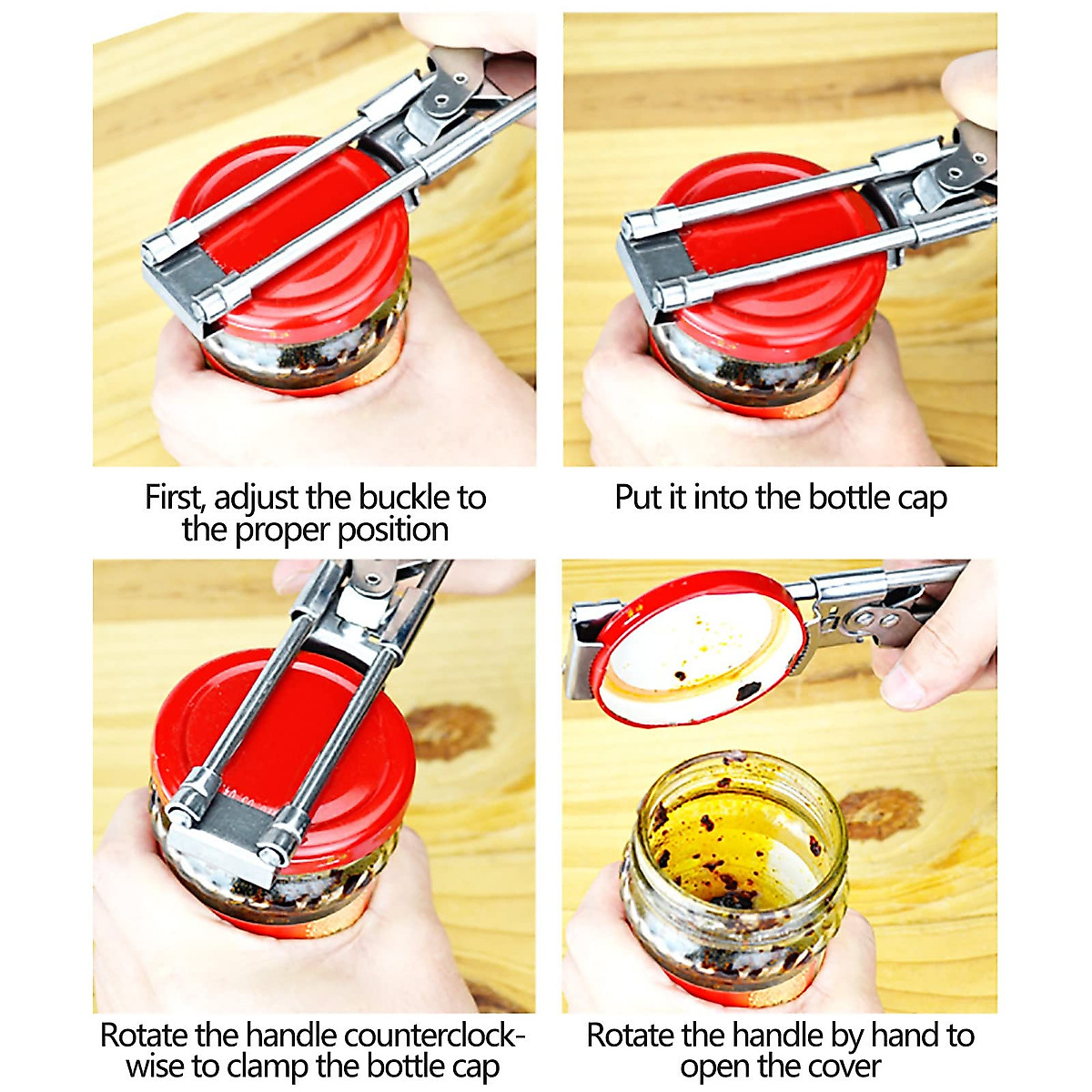 First, adjust the buckle to the proper position

Put it into the bottle cap

Rotate the handle counterclockwise to clamp the bottle cap

Rotate the handle by hand to open the cover