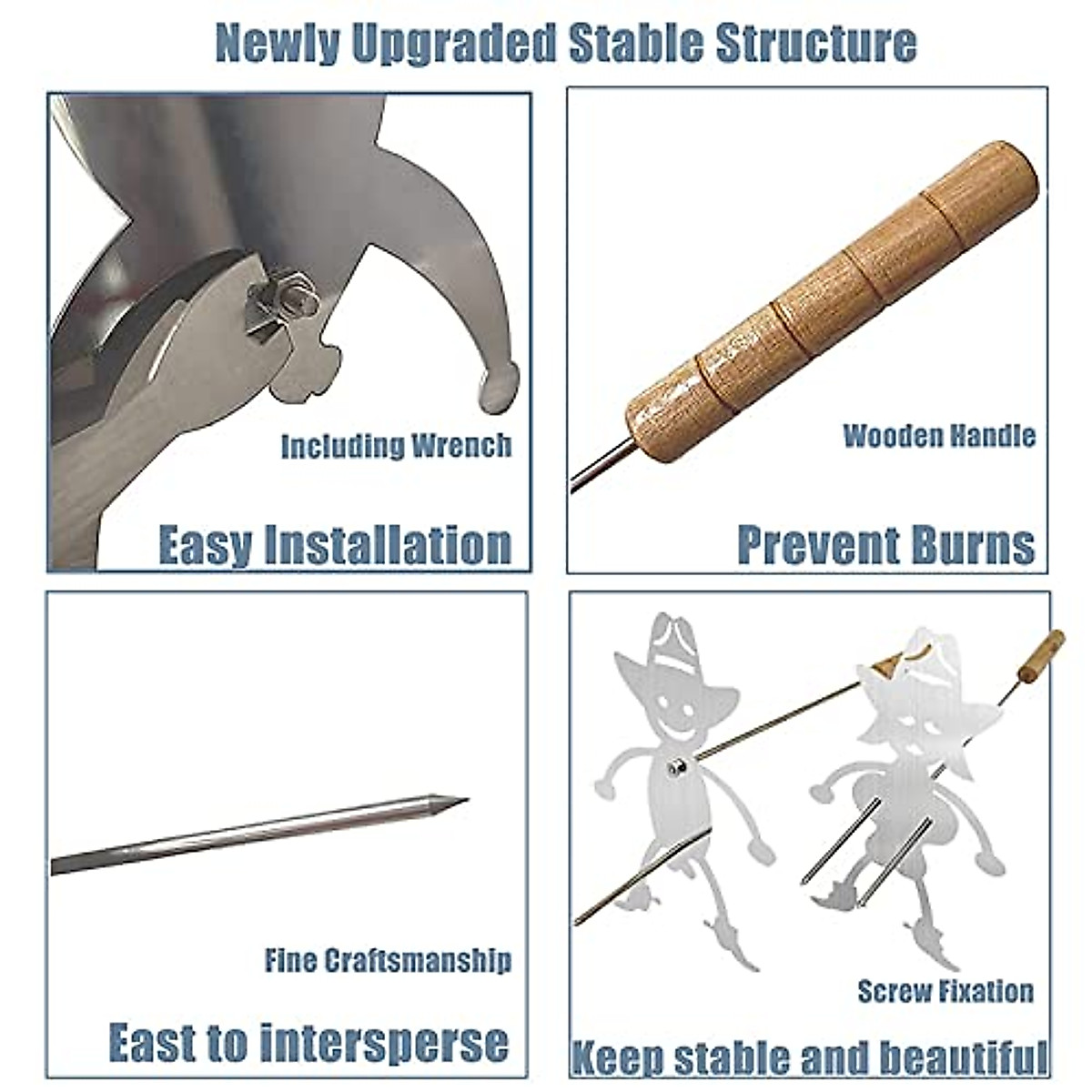 Newly Upgraded Stable Structure

Including Wrench

Easy Installation

Wooden Handle

Prevent Burns

Fine Craftsmanship

East to intersperse

Screw Fixation

Keep stable and beautiful