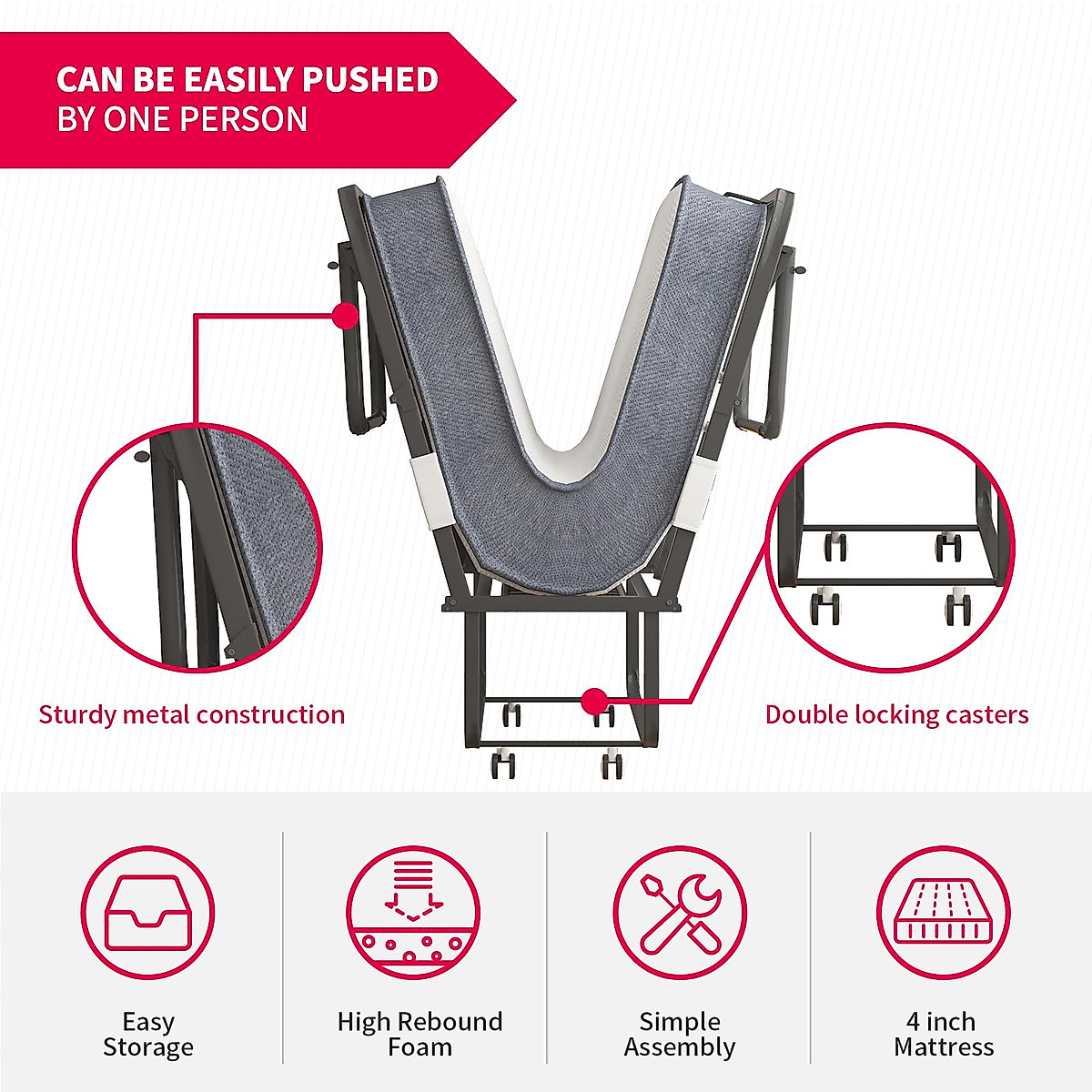 CAN BE EASILY PUSHED
BY ONE PERSON

Sturdy metal construction

Double locking casters

Easy Storage

High Rebound Foam

Simple Assembly

4 inch Mattress