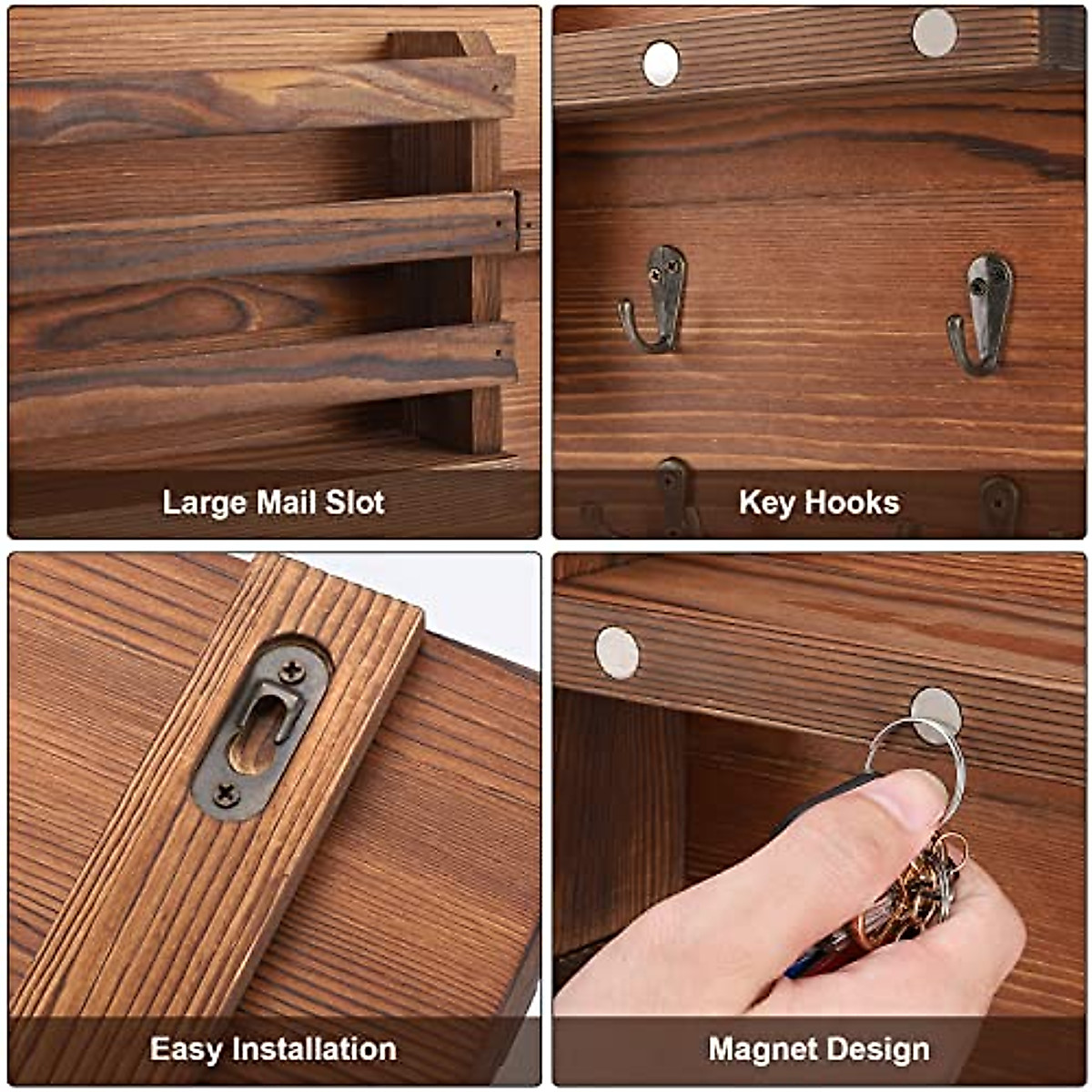 Large Mail Slot

Key Hooks

Easy Installation

Magnet Design