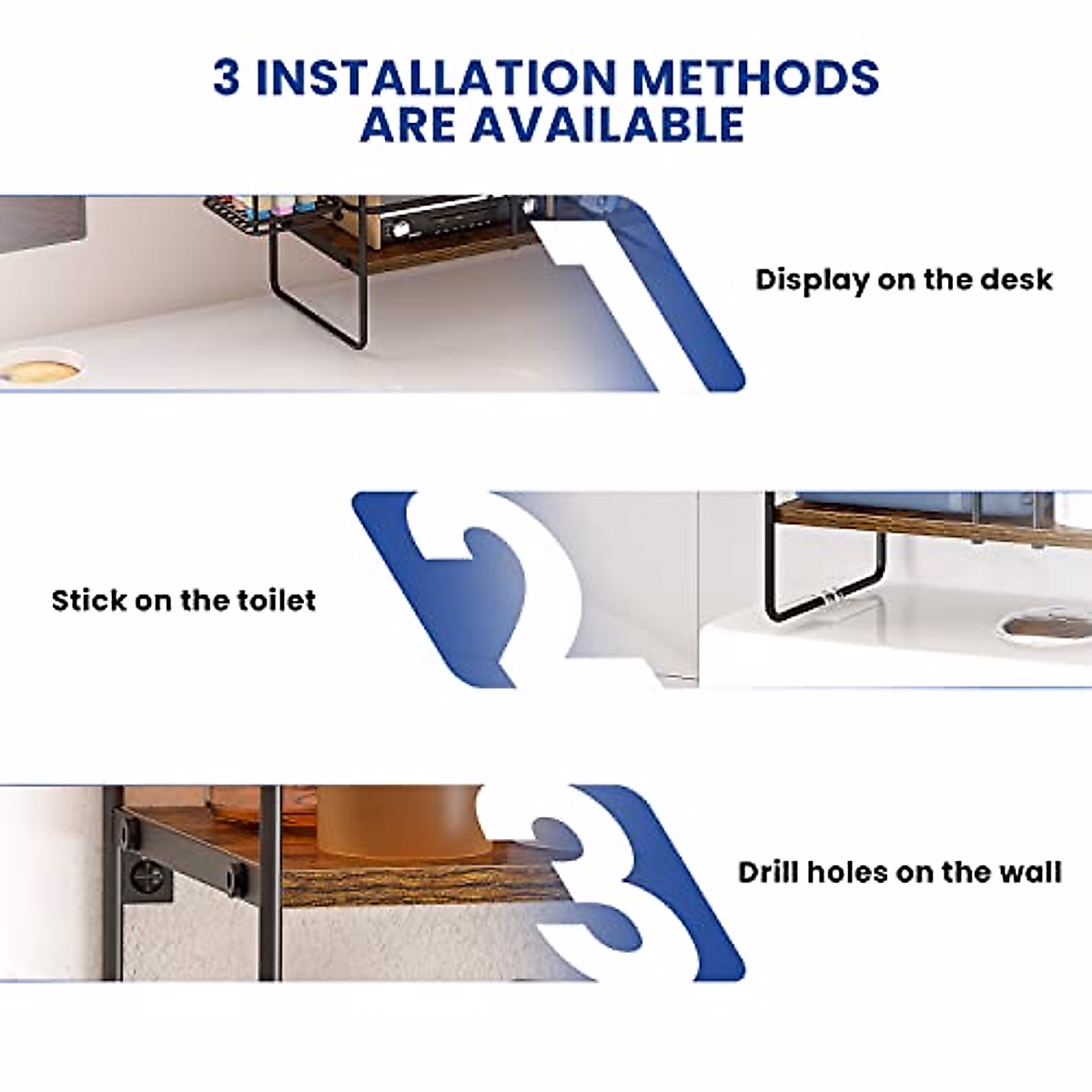 3 INSTALLATION METHODS ARE AVAILABLE

1

Display on the desk

2

Stick on the toilet

3

Drill holes on the wall