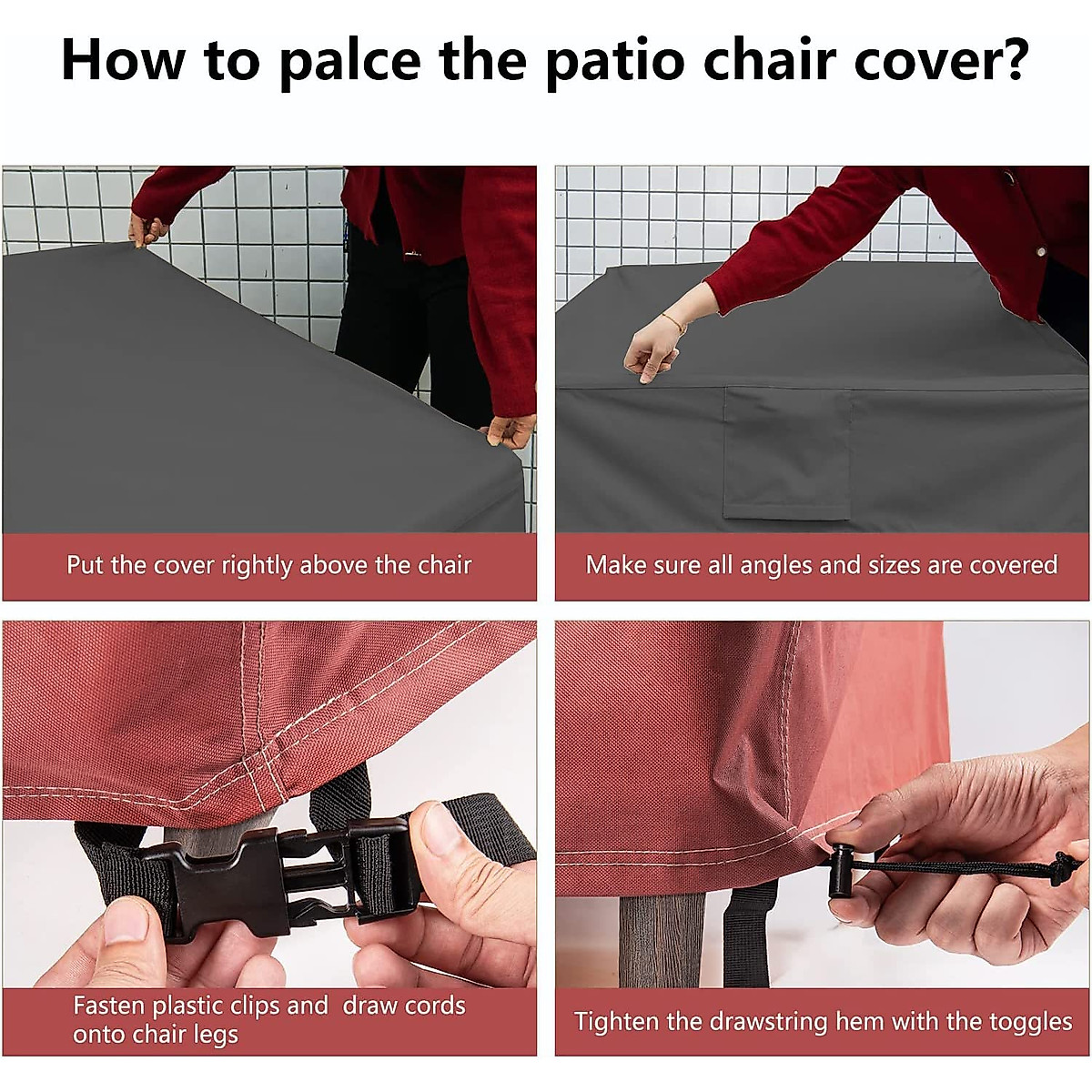 How to palce the patio chair cover?

Put the cover rightly above the chair

Make sure all angles and sizes are covered

Fasten plastic clips and draw cords onto chair legs

Tighten the drawstring hem with the toggles