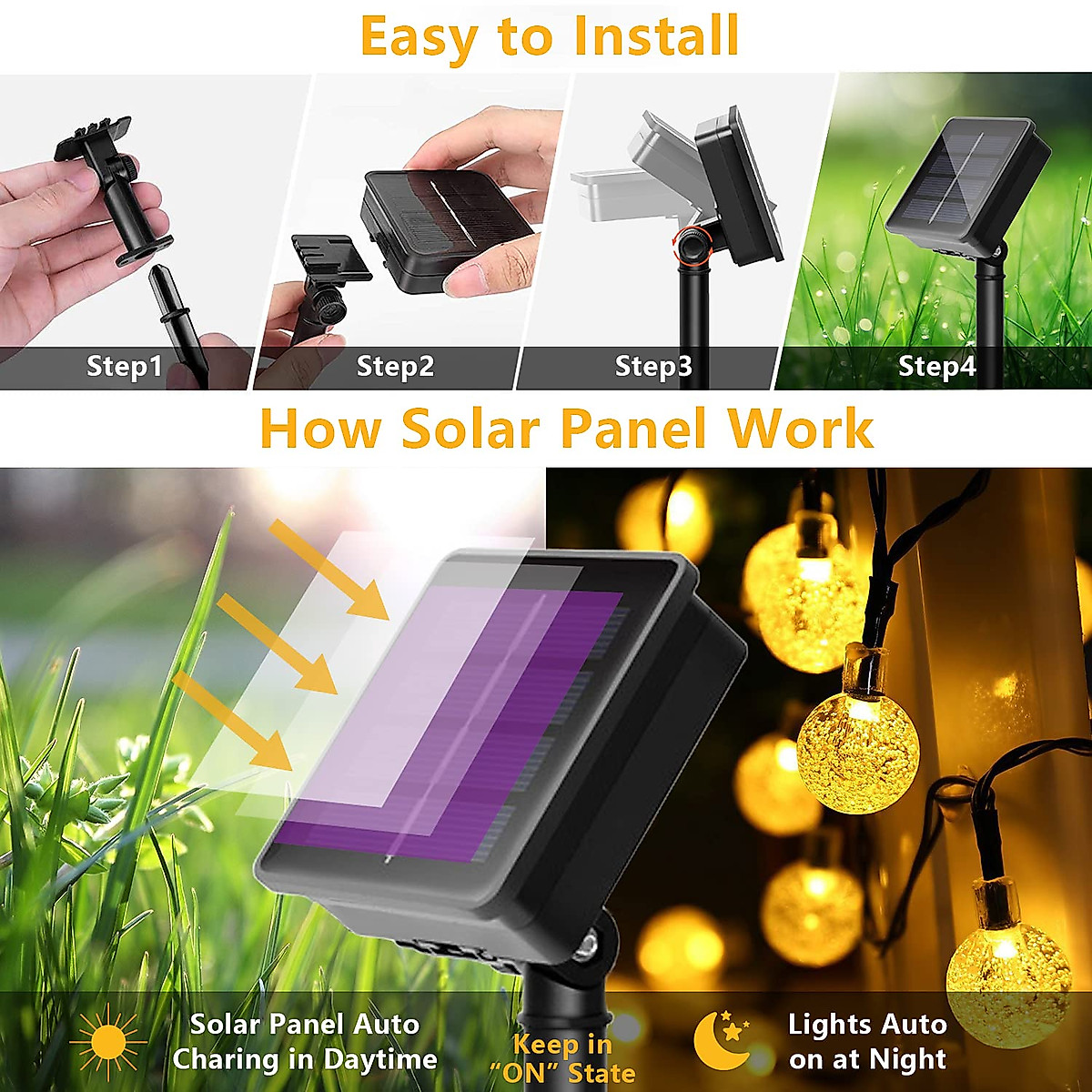 Easy to Install

Step1

Step2

Step3

Step4

How Solar Panel Work

Solar Panel Auto Charing in Daytime

Keep in "ON" State

Lights Auto on at Night