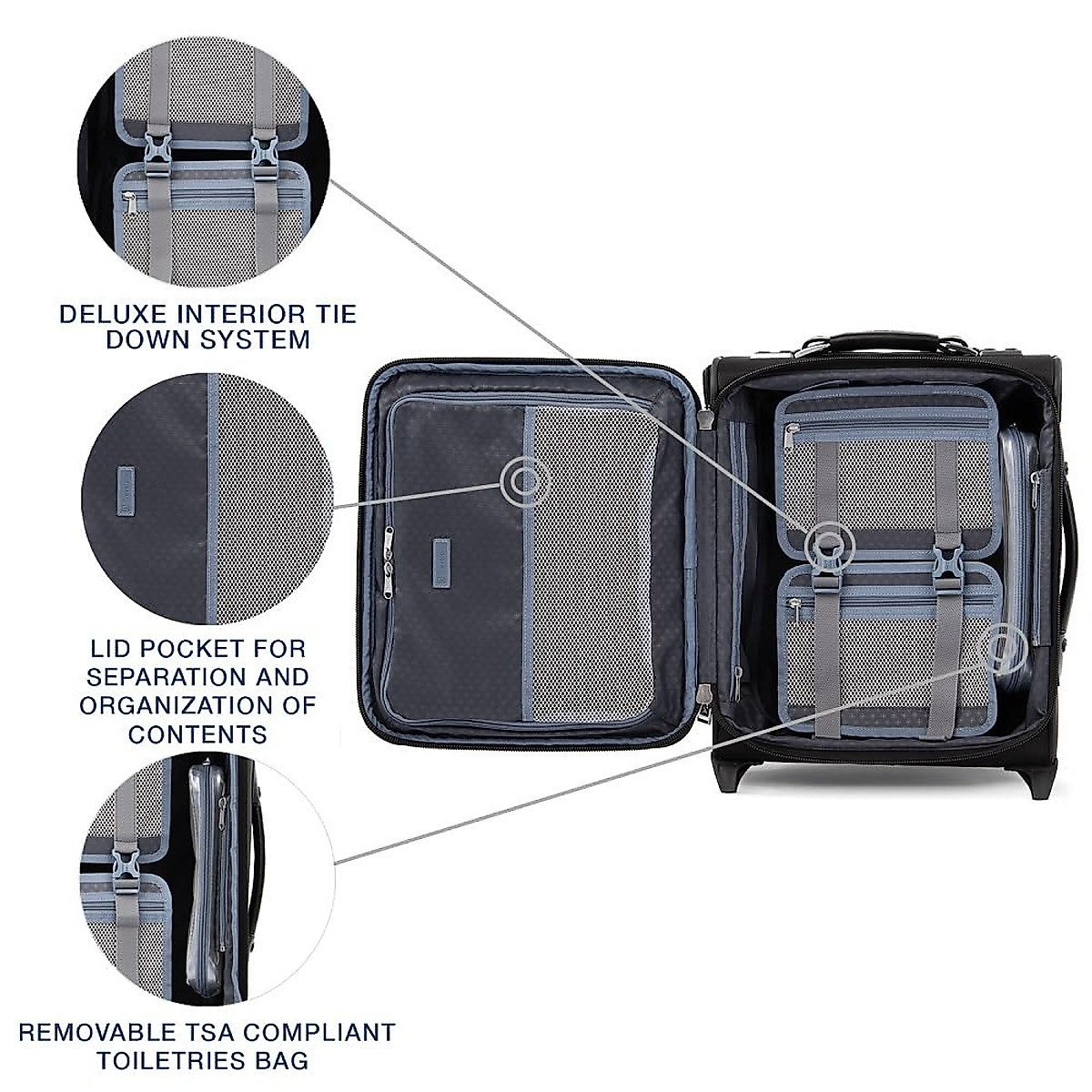 DELUXE INTERIOR TIE DOWN SYSTEM

LID POCKET FOR SEPARATION AND ORGANIZATION OF CONTENTS

REMOVABLE TSA COMPLIANT TOILETRIES BAG