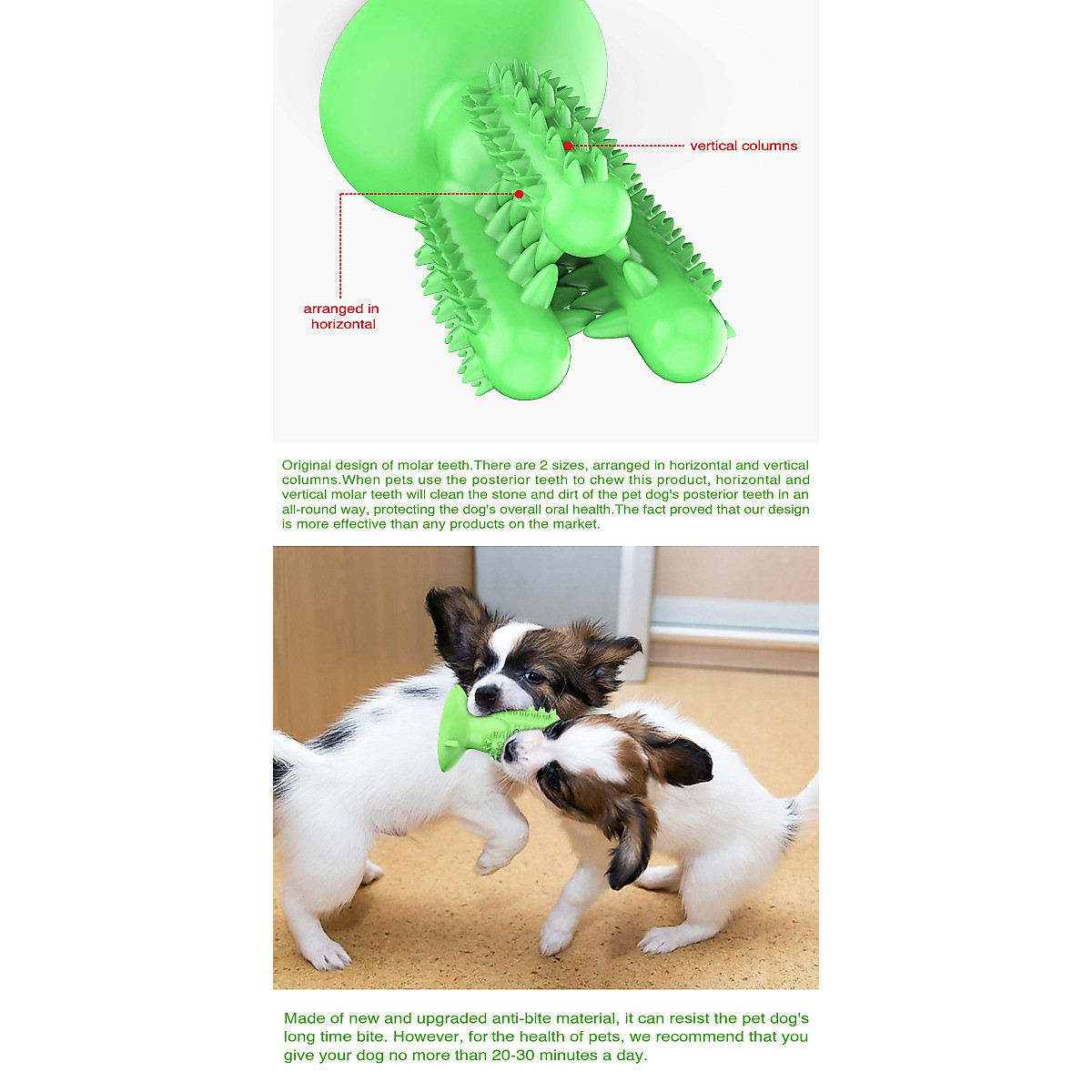 vertical columns

arranged in horizontal

Original design of molar teeth.There are 2 sizes, arranged in horizontal and vertical columns.When pets use the posterior teeth to chew this product, horizontal and vertical molar teeth will clean the stone and dirt of the pet dog's posterior teeth in an all-round way, protecting the dog's overall oral health.The fact proved that our design is more effective than any products on the market.

Made of new and upgraded anti-bite material, it can resist the pet dog's long time bite. However, for the health of pets, we recommend that you give your dog no more than 20-30 minutes a day.