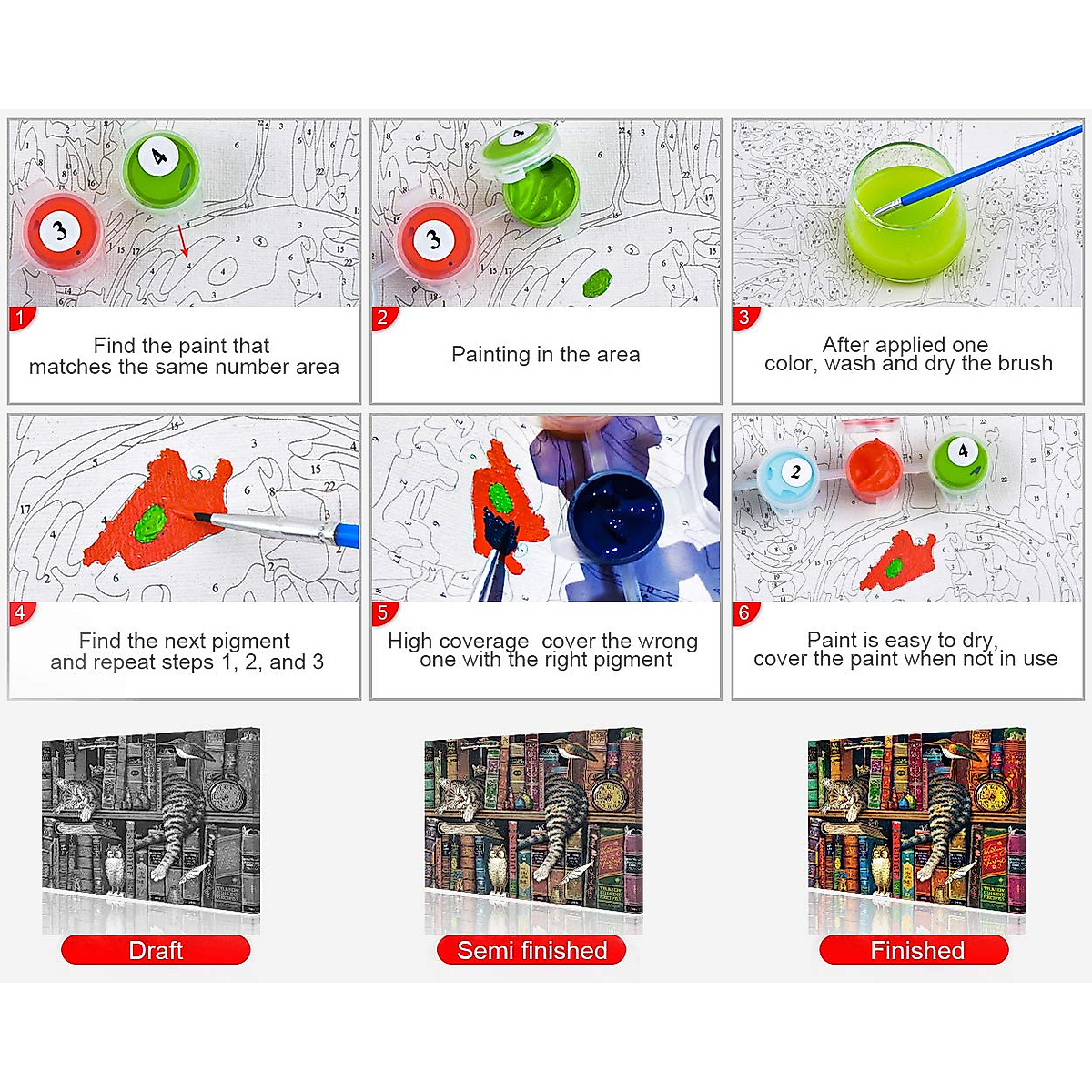 1
Find the paint that matches the same number area

2
Painting in the area

3
After applied one color, wash and dry the brush

4
Find the next pigment and repeat steps 1, 2, and 3

5
High coverage cover the wrong one with the right pigment

6
Paint is easy to dry, cover the paint when not in use

Draft

Semi finished

Finished